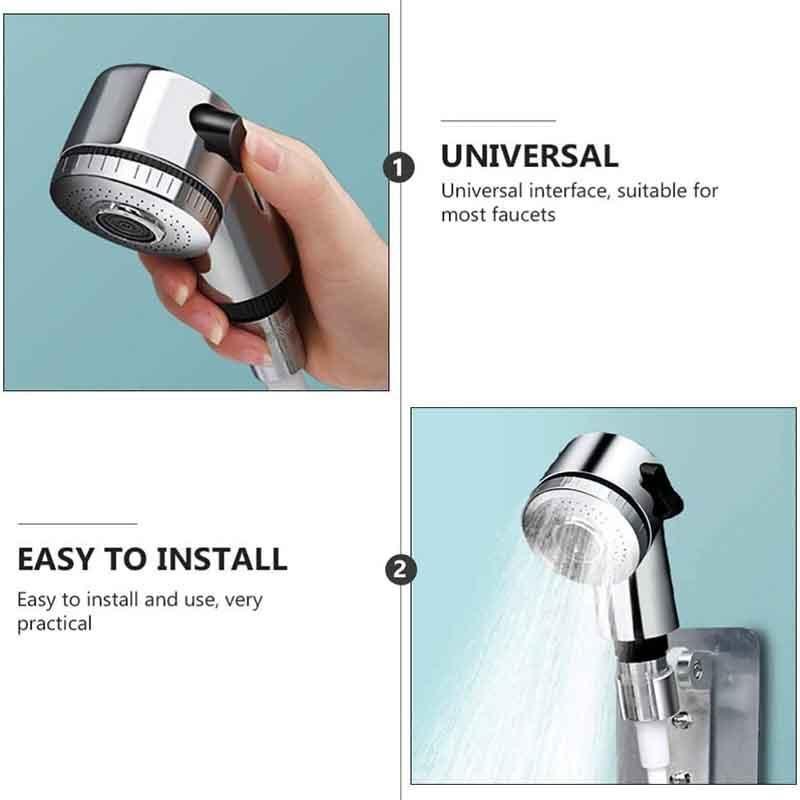 1

UNIVERSAL

Universal interface, suitable for most faucets

EASY TO INSTALL

Easy to install and use, very practical

2