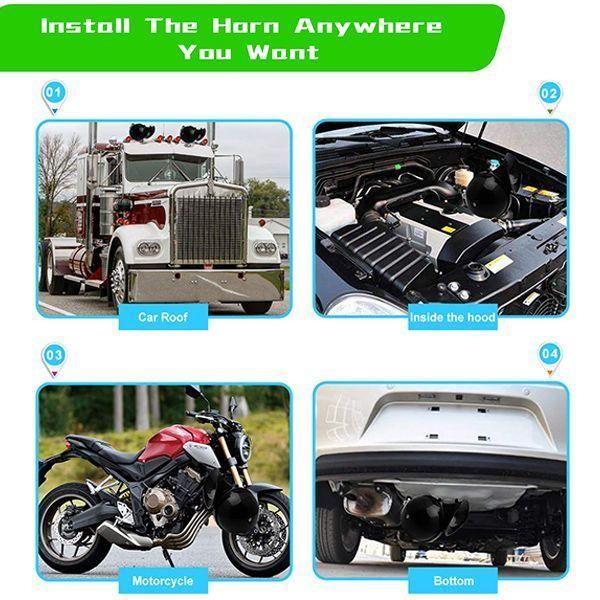 Install The Horn Anywhere You Want

01

02

Car Roof

Inside the hood

03

04

Motorcycle

Bottom