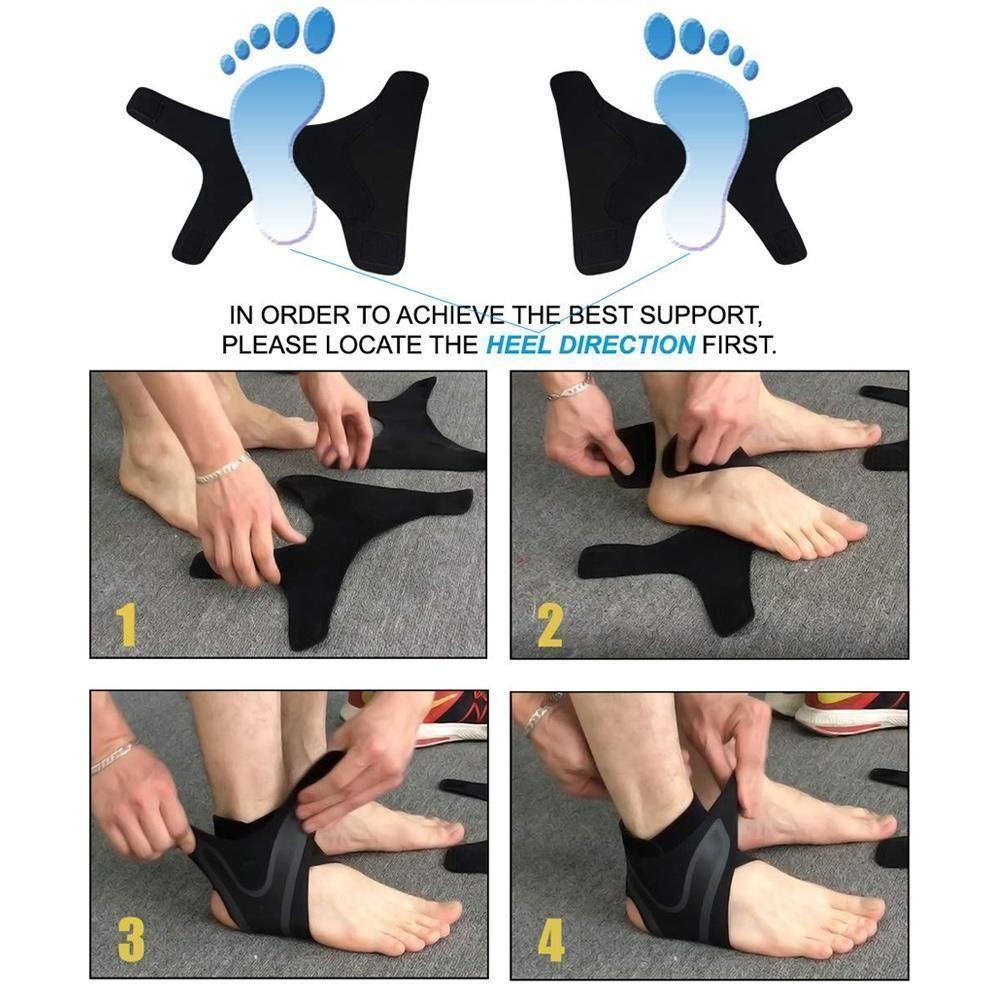 IN ORDER TO ACHIEVE THE BEST SUPPORT, PLEASE LOCATE THE HEEL DIRECTION FIRST.

1

2

3

4