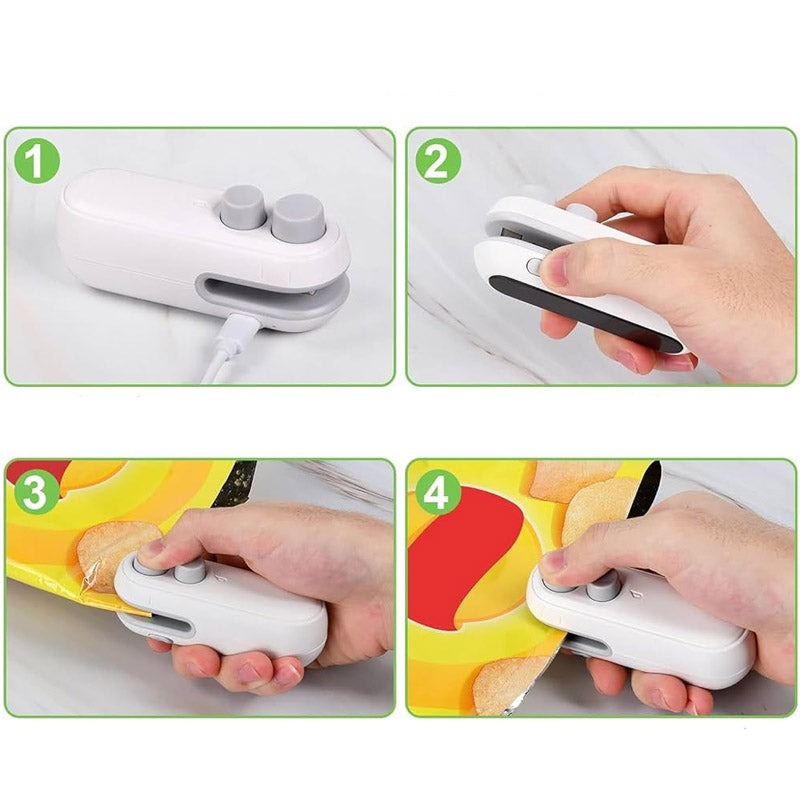 1
2
3
4