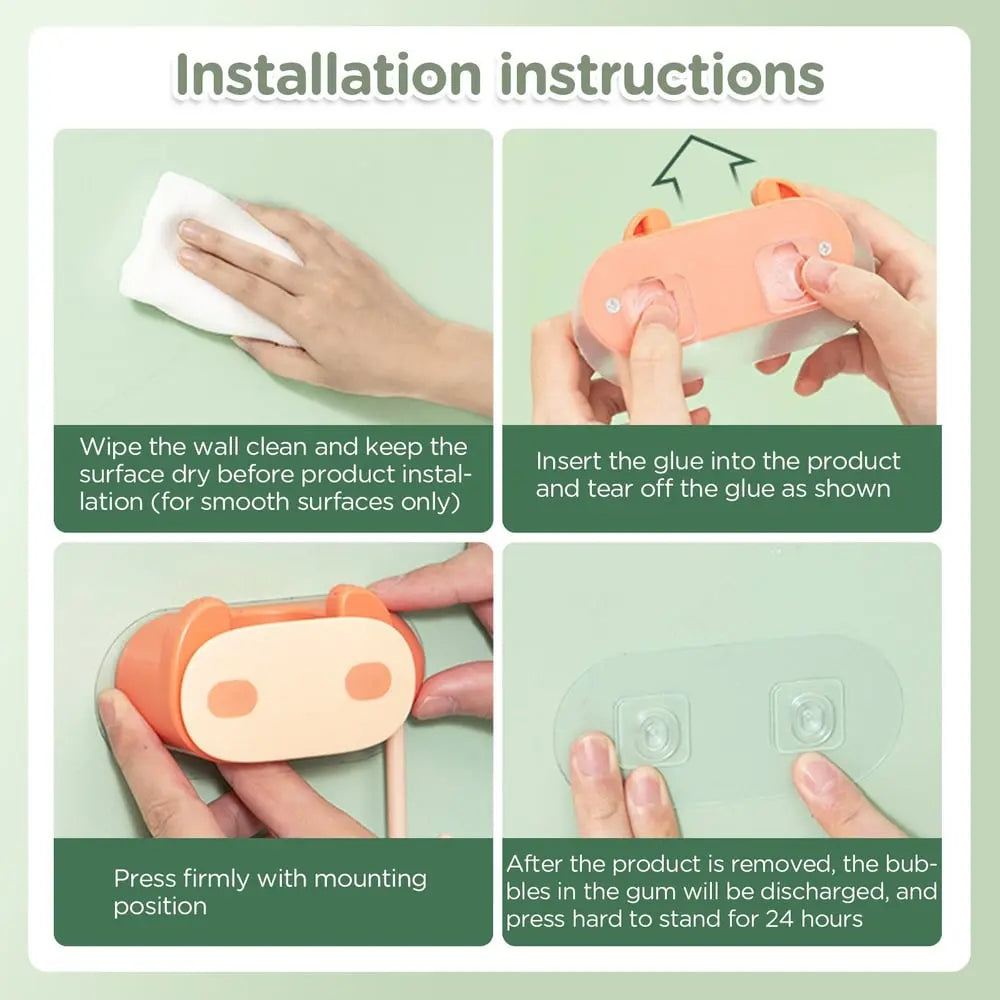 Installation instructions

Wipe the wall clean and keep the surface dry before product installation (for smooth surfaces only)

Insert the glue into the product and tear off the glue as shown

Press firmly with mounting position

After the product is removed, the bubbles in the gum will be discharged, and press hard to stand for 24 hours