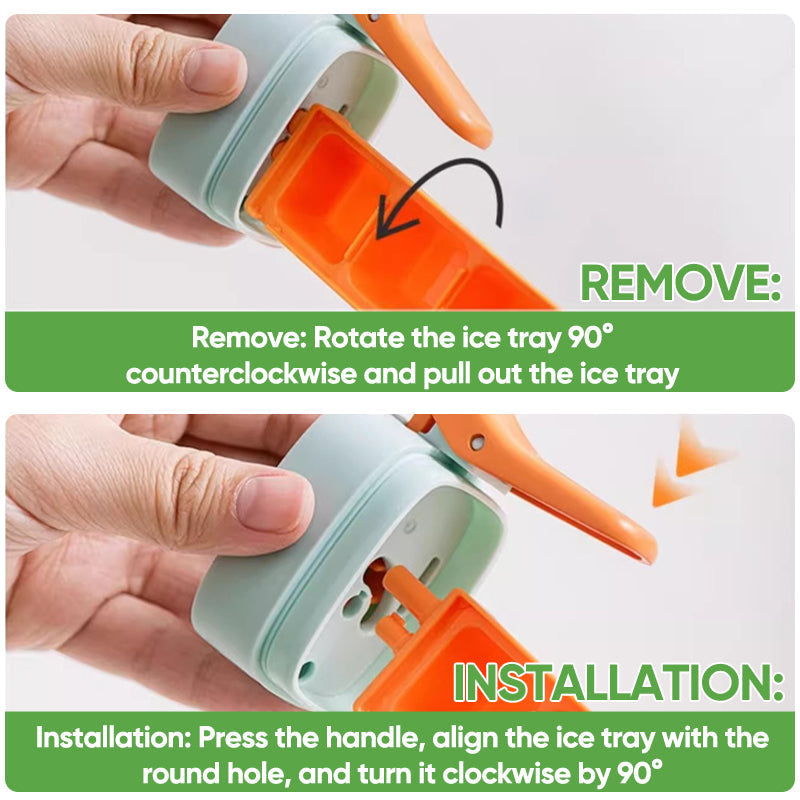 REMOVE:

Remove: Rotate the ice tray 90° counterclockwise and pull out the ice tray

INSTALLATION:

Installation: Press the handle, align the ice tray with the round hole, and turn it clockwise by 90°