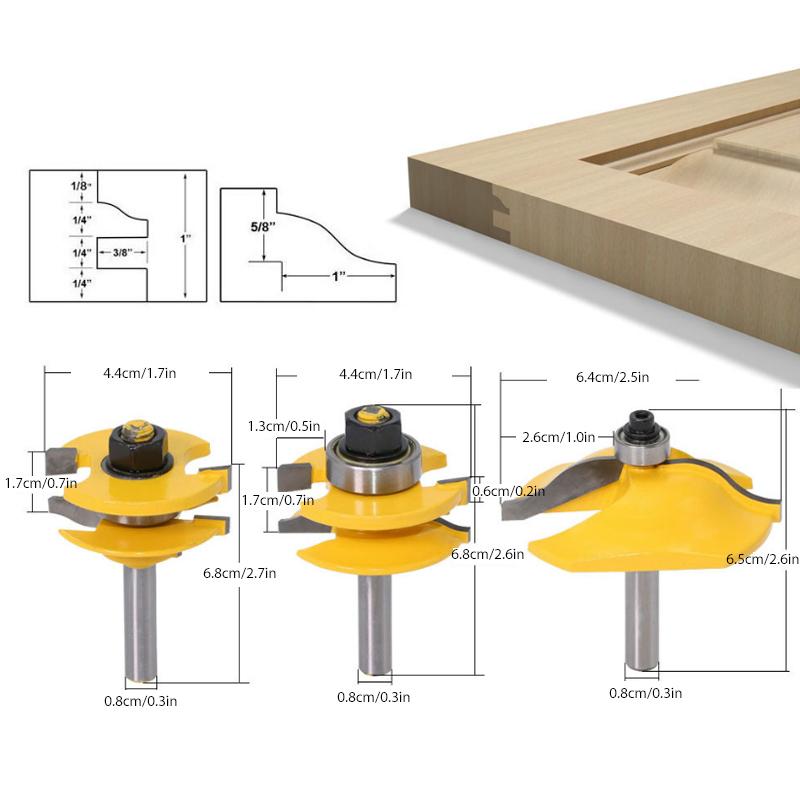 1/8"
1/4"
1/4"
3/8"
1/4"
1"

5/8"
1"

4.4cm/1.7in
1.7cm/0.7in
6.8cm/2.7in
0.8cm/0.3in

4.4cm/1.7in
1.3cm/0.5in
1.7cm/0.7in
0.6cm/0.2in
6.8cm/2.6in
0.8cm/0.3in

6.4cm/2.5in
2.6cm/1.0in
6.5cm/2.6in
0.8cm/0.3in