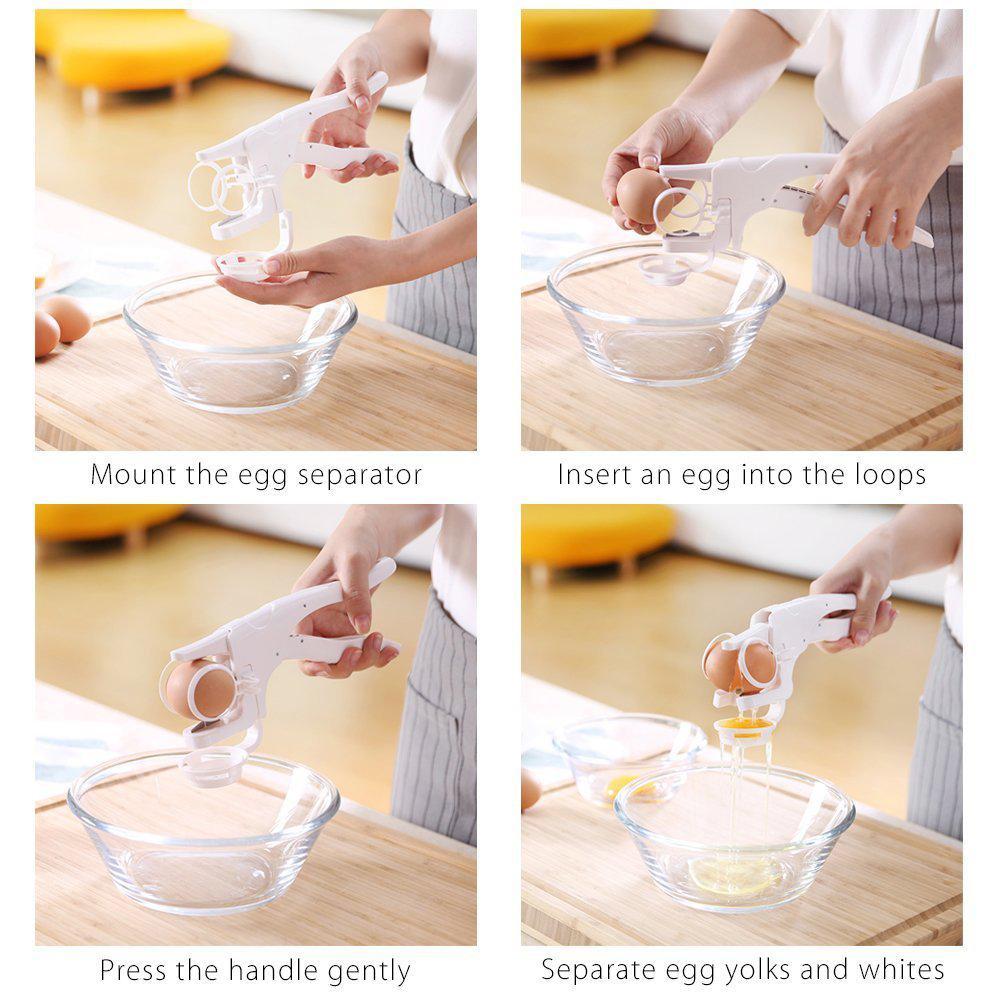 Mount the egg separator

Insert an egg into the loops

Press the handle gently

Separate egg yolks and whites