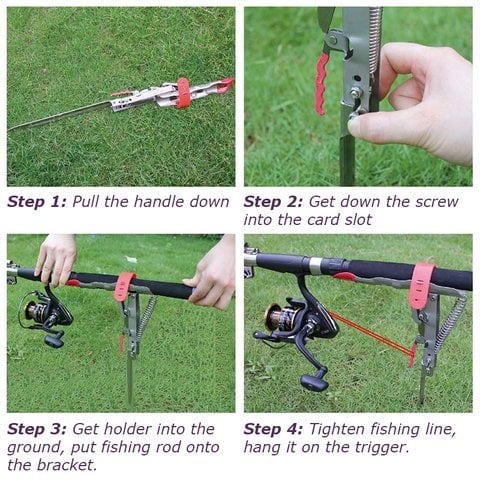 Step 1: Pull the handle down

Step 2: Get down the screw into the card slot

Step 3: Get holder into the ground, put fishing rod onto the bracket.

Step 4: Tighten fishing line, hang it on the trigger.