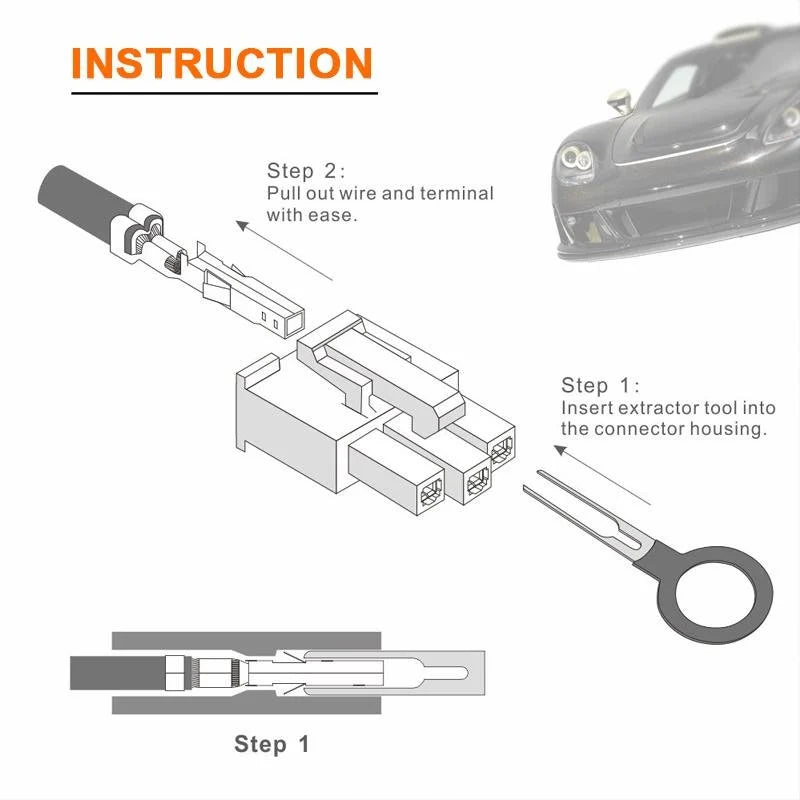 INSTRUCTION

Step 2:
Pull out wire and terminal with ease.

Step 1:
Insert extractor tool into the connector housing.

Step 1