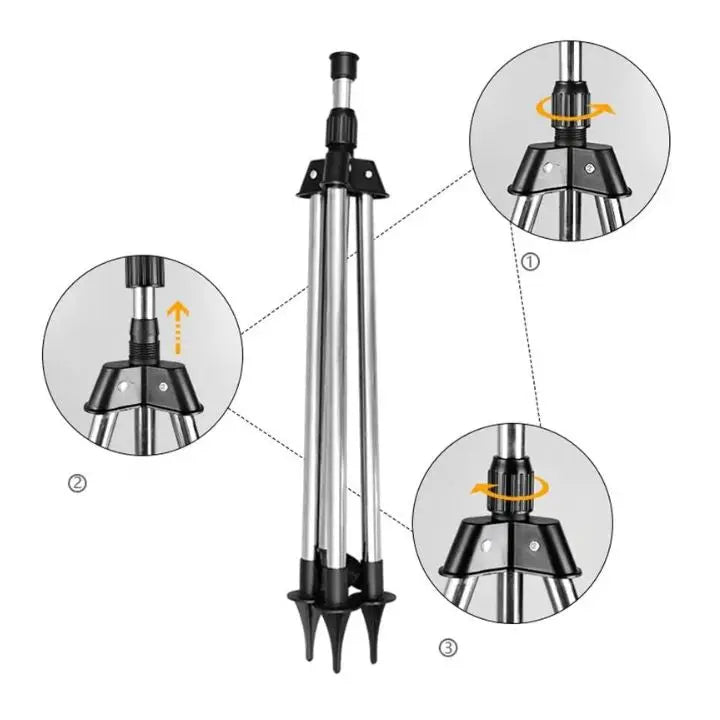 ①

②

③