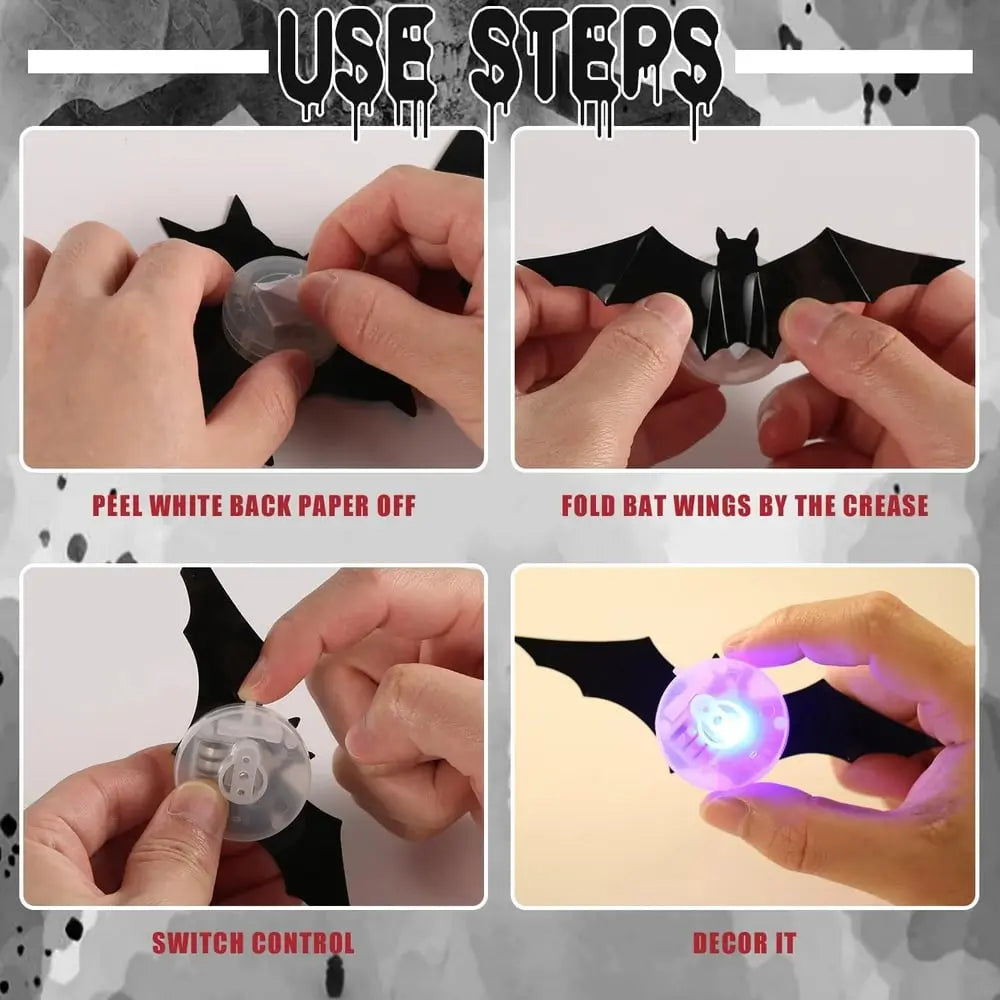 USE STEPS

PEEL WHITE BACK PAPER OFF

FOLD BAT WINGS BY THE CREASE

SWITCH CONTROL

DECOR IT