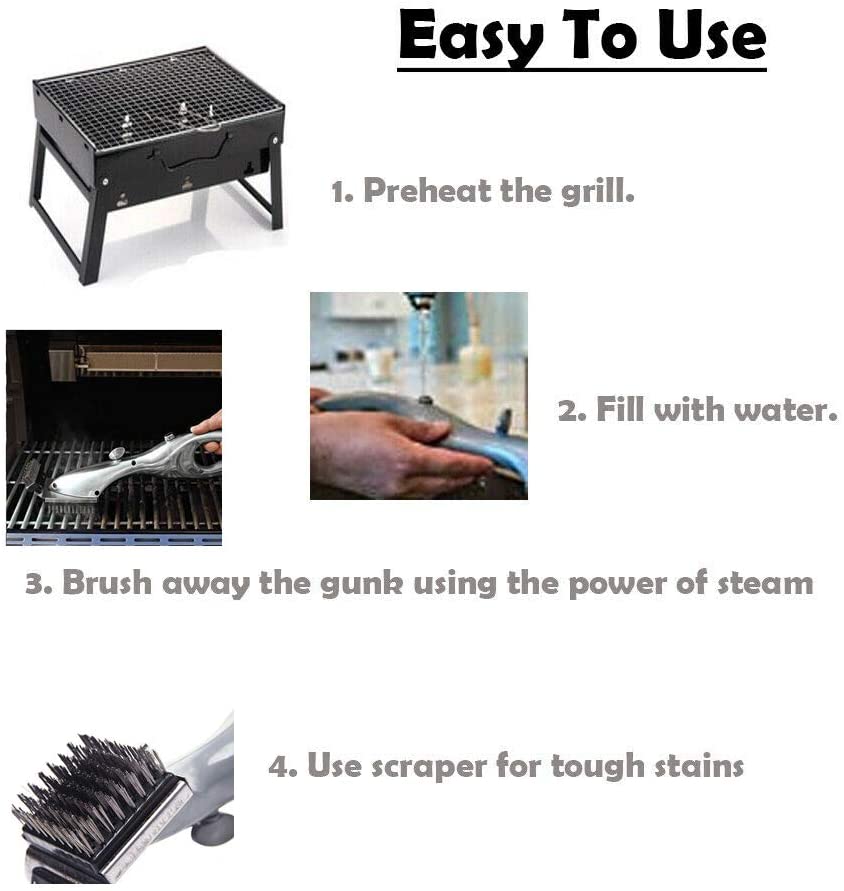 Easy To Use

1. Preheat the grill.

2. Fill with water.

3. Brush away the gunk using the power of steam

4. Use scraper for tough stains