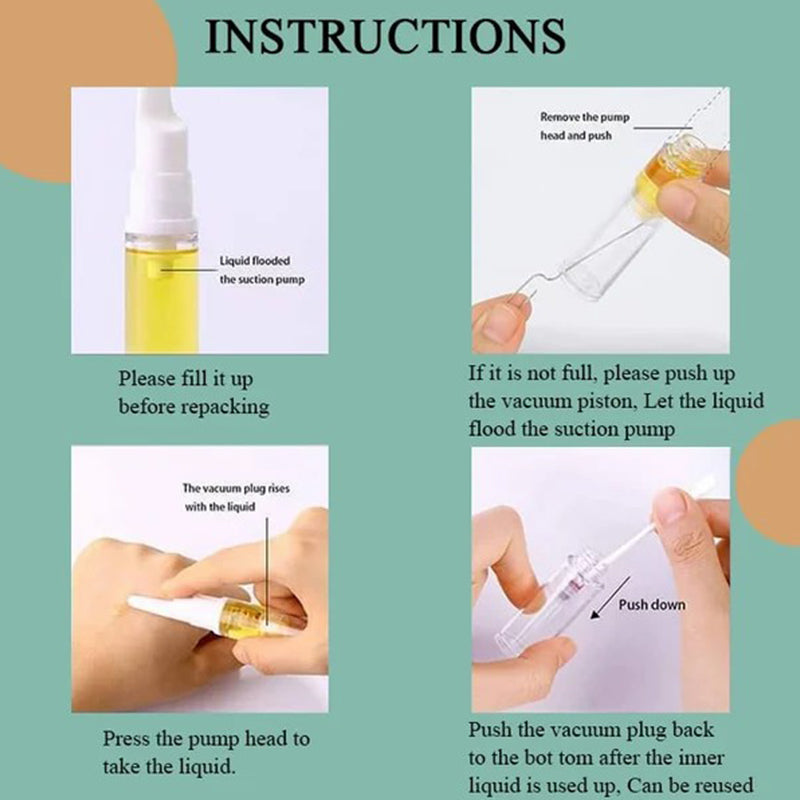 INSTRUCTIONS

Liquid flooded the suction pump

Please fill it up before repacking

Remove the pump head and push

If it is not full, please push up the vacuum piston, Let the liquid flood the suction pump

The vacuum plug rises with the liquid

Press the pump head to take the liquid.

Push down

Push the vacuum plug back to the bot tom after the inner liquid is used up, Can be reused