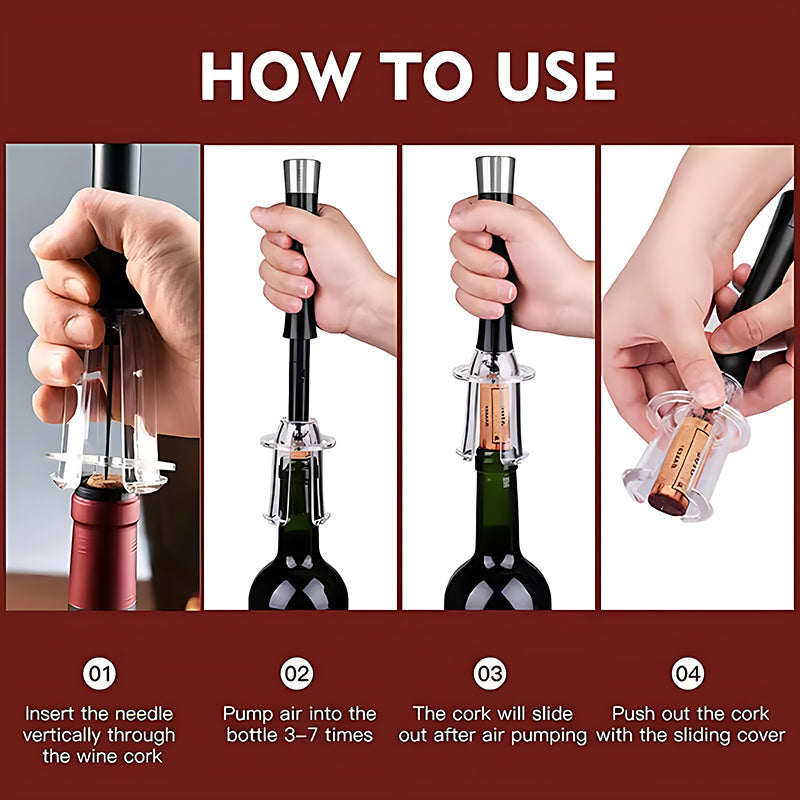 HOW TO USE

01
Insert the needle vertically through the wine cork

02
Pump air into the bottle 3–7 times

03
The cork will slide out after air pumping

04
Push out the cork with the sliding cover