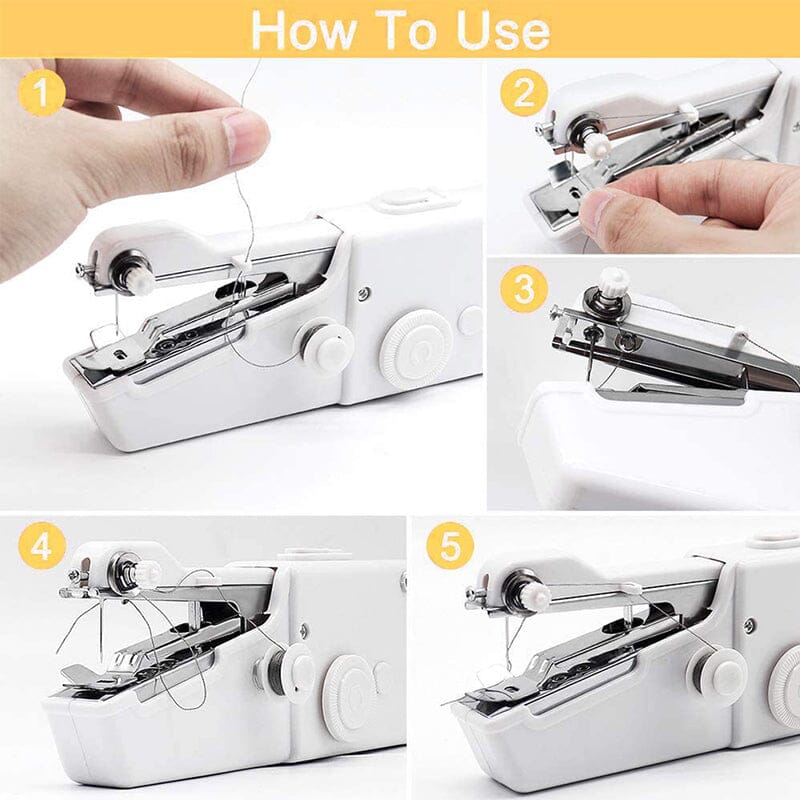 How To Use

1

2

3

4

5