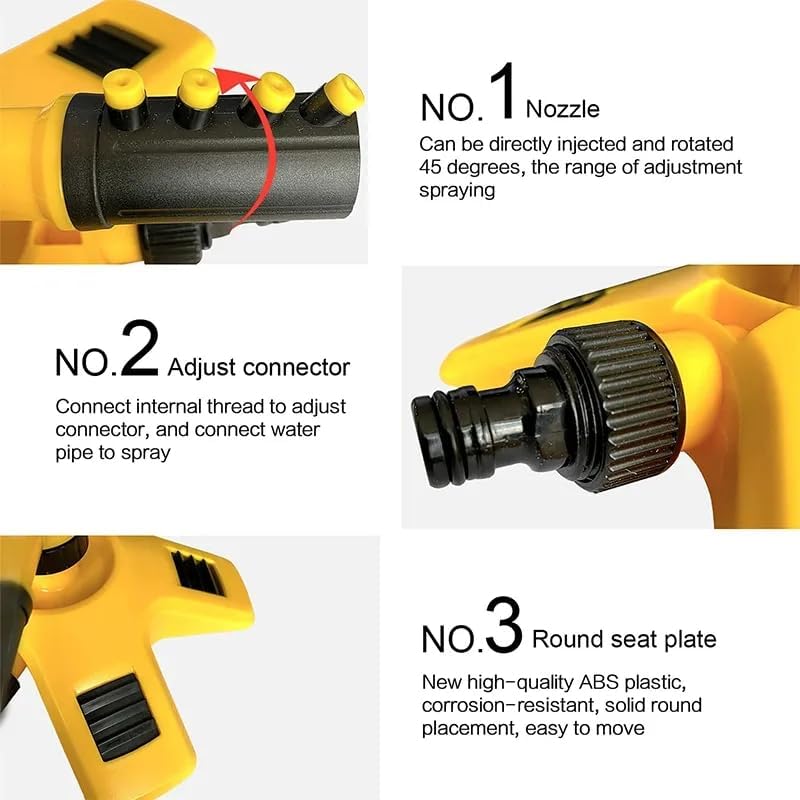 NO.1 Nozzle

Can be directly injected and rotated 45 degrees, the range of adjustment spraying

NO.2 Adjust connector

Connect internal thread to adjust connector, and connect water pipe to spray

NO.3 Round seat plate

New high-quality ABS plastic, corrosion-resistant, solid round placement, easy to move