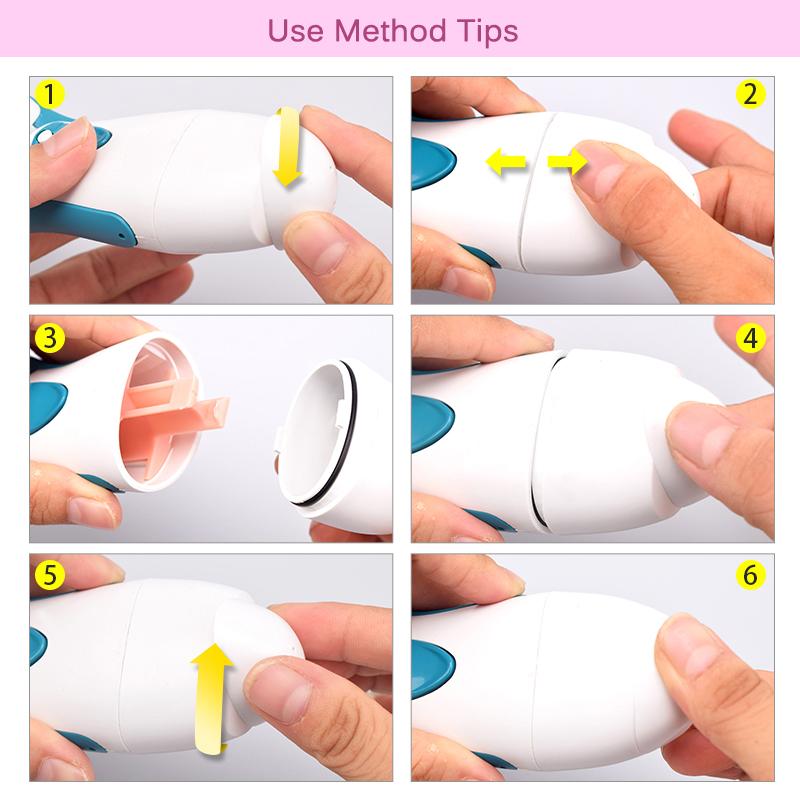 Use Method Tips

1

2

3

4

5

6