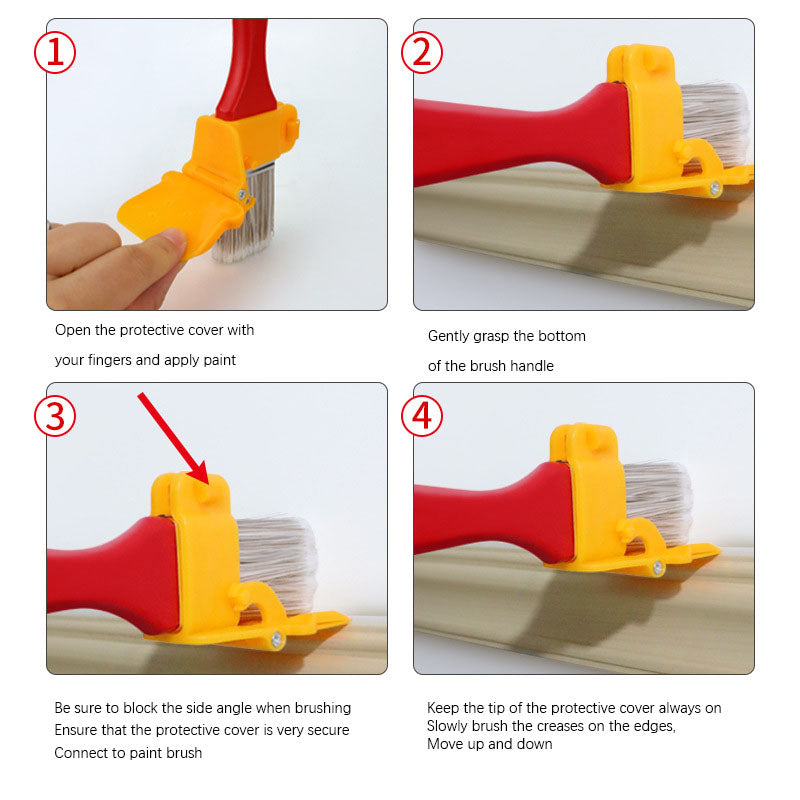 ①

Open the protective cover with

your fingers and apply paint

②

Gently grasp the bottom

of the brush handle

③

Be sure to block the side angle when brushing
Ensure that the protective cover is very secure
Connect to paint brush

④

Keep the tip of the protective cover always on
Slowly brush the creases on the edges,
Move up and down