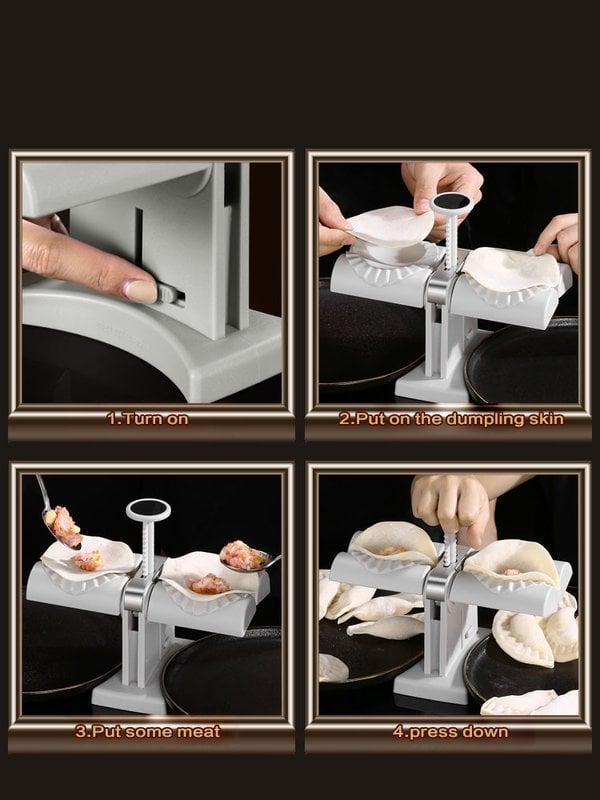 1.Turn on

2.Put on the dumpling skin

3.Put some meat

4.press down