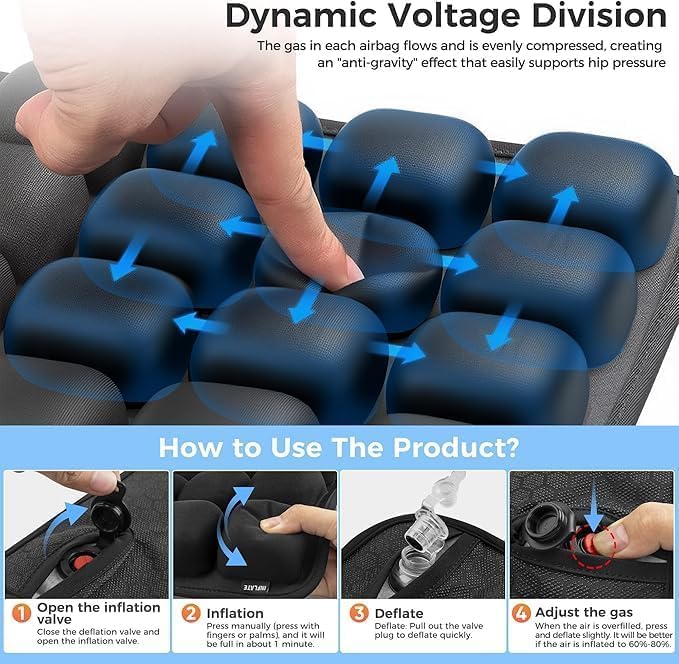 Dynamic Voltage Division

The gas in each airbag flows and is evenly compressed, creating an "anti-gravity" effect that easily supports hip pressure

How to Use The Product?

INFLATE

1 Open the inflation valve
Close the deflation valve and open the inflation valve.

2 Inflation
Press manually (press with fingers or palms), and it will be full in about 1 minute.

3 Deflate
Deflate: Pull out the valve plug to deflate quickly.

4 Adjust the gas
When the air is overfilled, press and deflate slightly. It will be better if the air is inflated to 60%-80%.