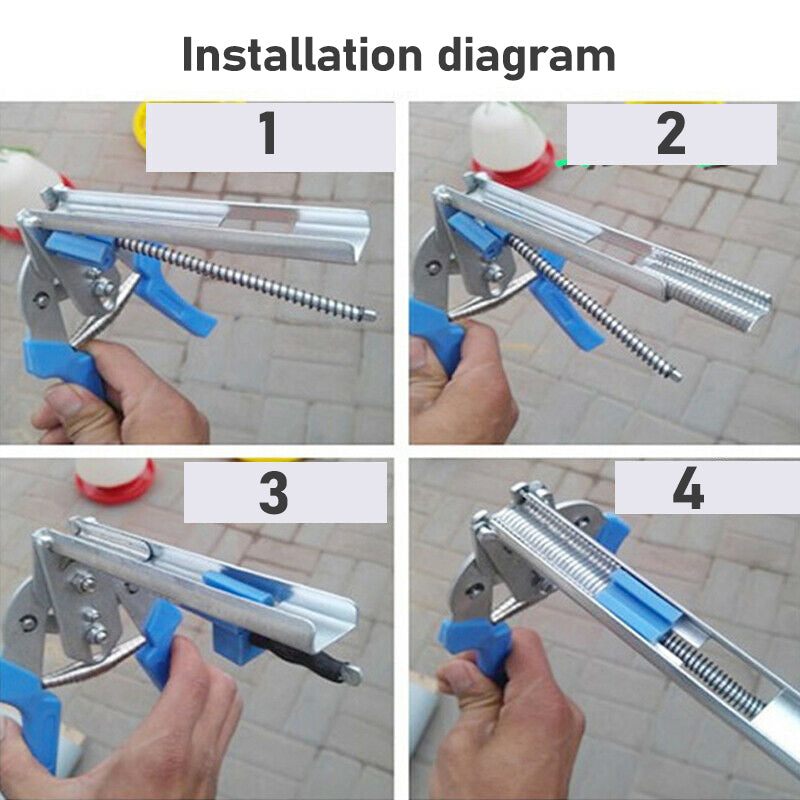 Installation diagram

1

2

3

4