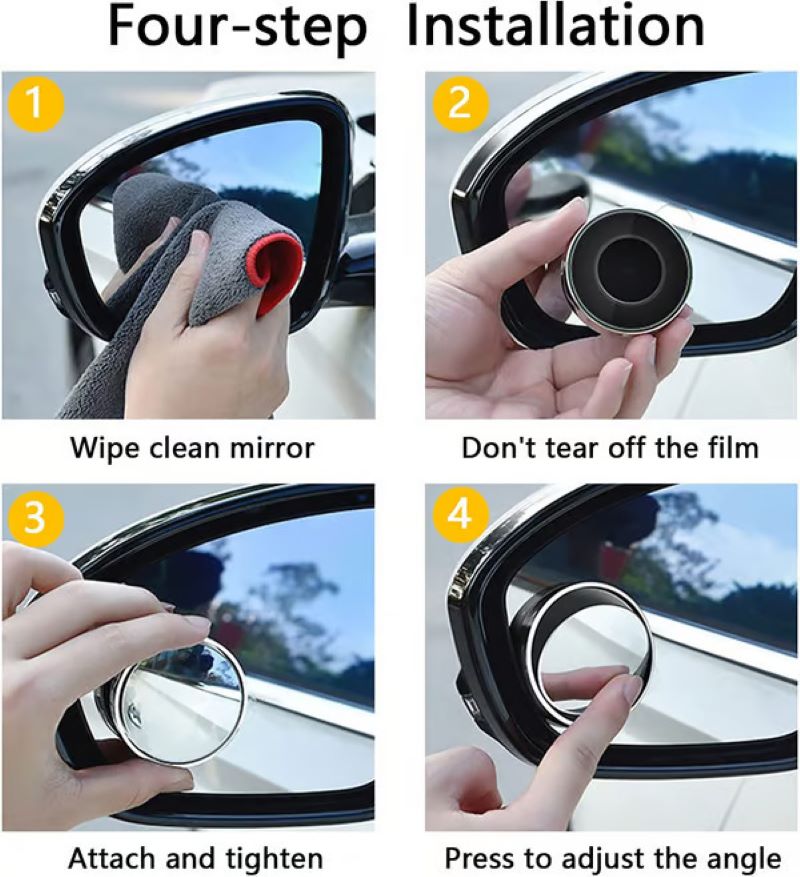 Four-step Installation

1

Wipe clean mirror

2

Don't tear off the film

3

Attach and tighten

4

Press to adjust the angle