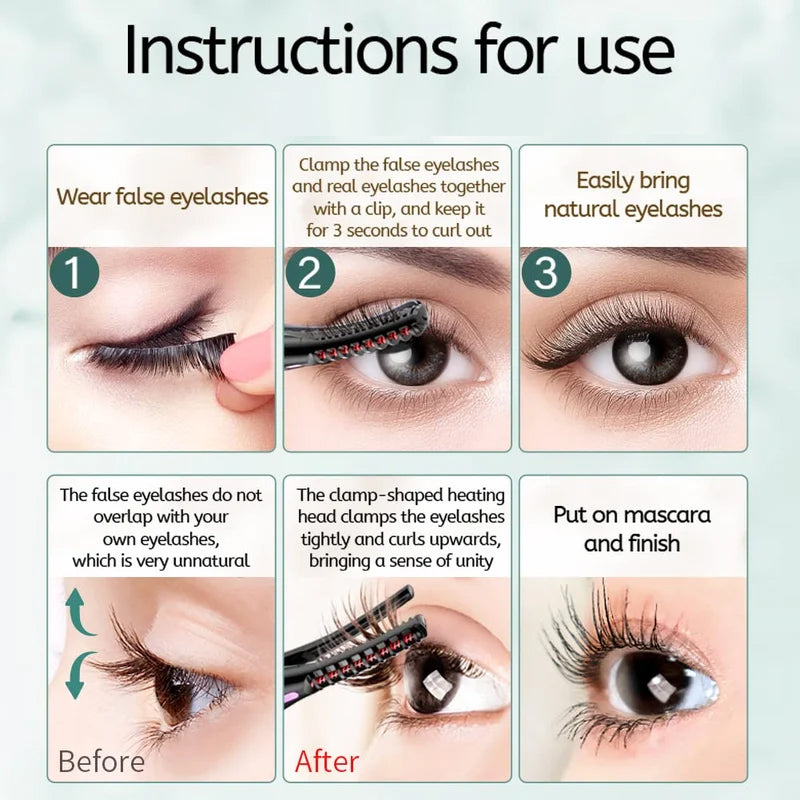 Instructions for use

Wear false eyelashes

1

Clamp the false eyelashes and real eyelashes together with a clip, and keep it for 3 seconds to curl out

2

Easily bring natural eyelashes

3

The false eyelashes do not overlap with your own eyelashes, which is very unnatural

Before

The clamp-shaped heating head clamps the eyelashes tightly and curls upwards, bringing a sense of unity

After

Put on mascara and finish