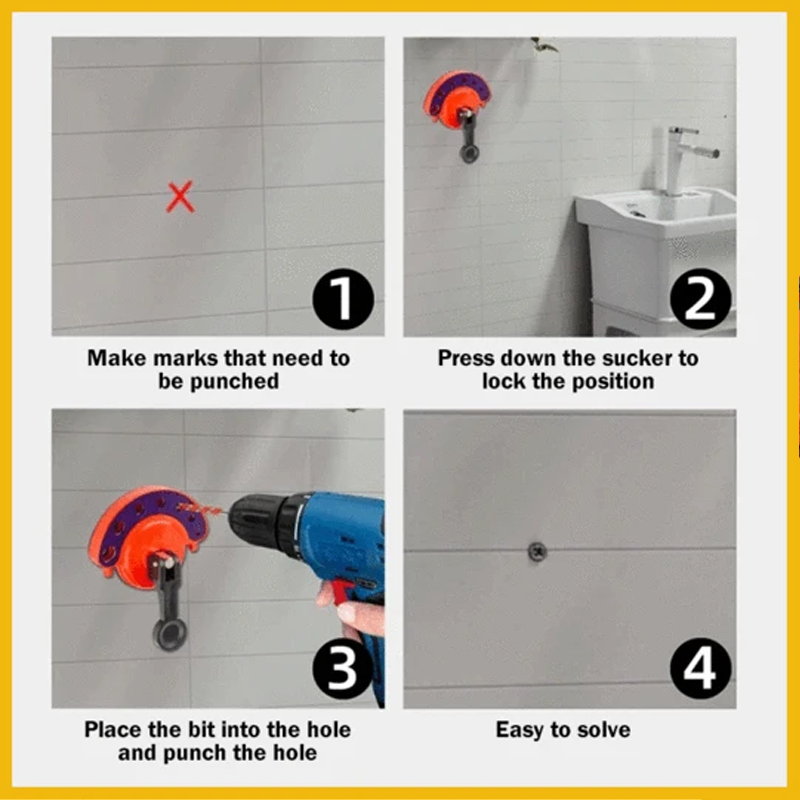 1

Make marks that need to be punched

2

Press down the sucker to lock the position

3

Place the bit into the hole and punch the hole

4

Easy to solve