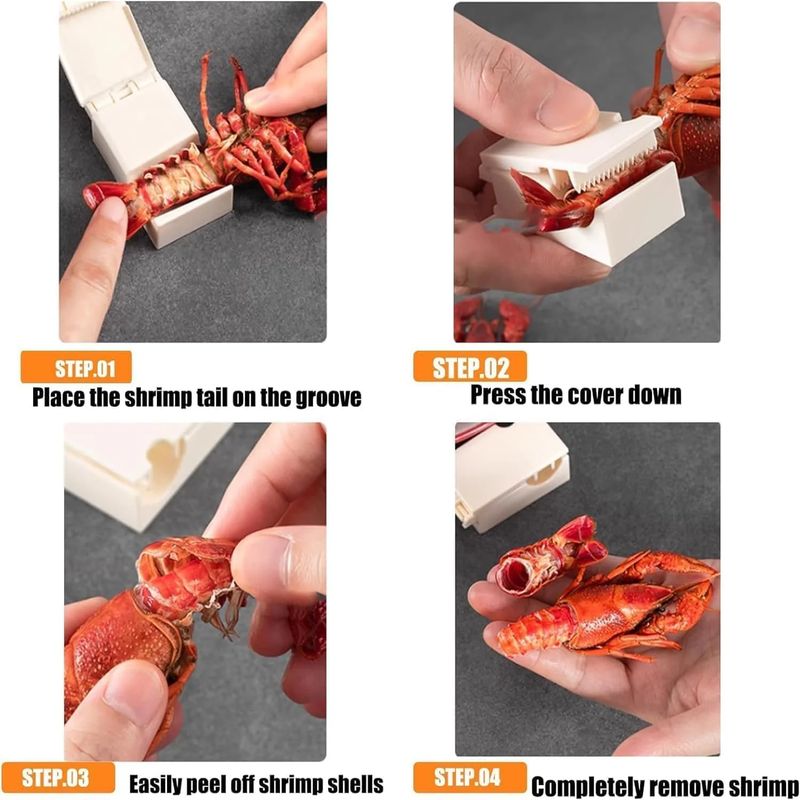 STEP.01
Place the shrimp tail on the groove

STEP.02
Press the cover down

STEP.03
Easily peel off shrimp shells

STEP.04
Completely remove shrimp