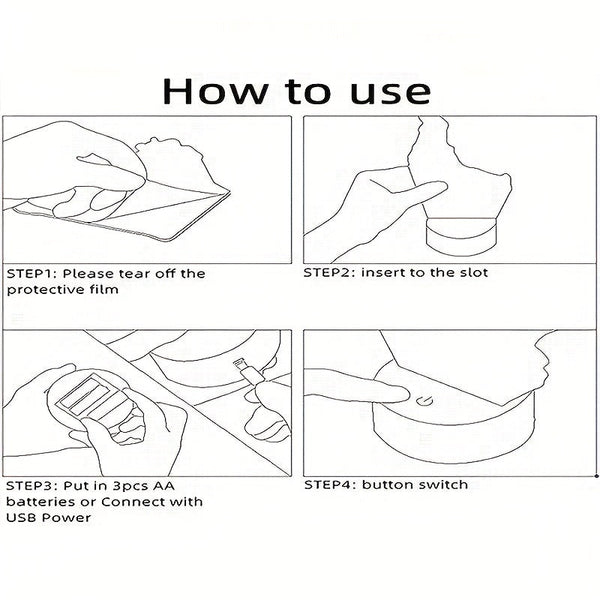 How to use

STEP1: Please tear off the protective film

STEP2: insert to the slot

STEP3: Put in 3pcs AA batteries or Connect with USB Power

STEP4: button switch