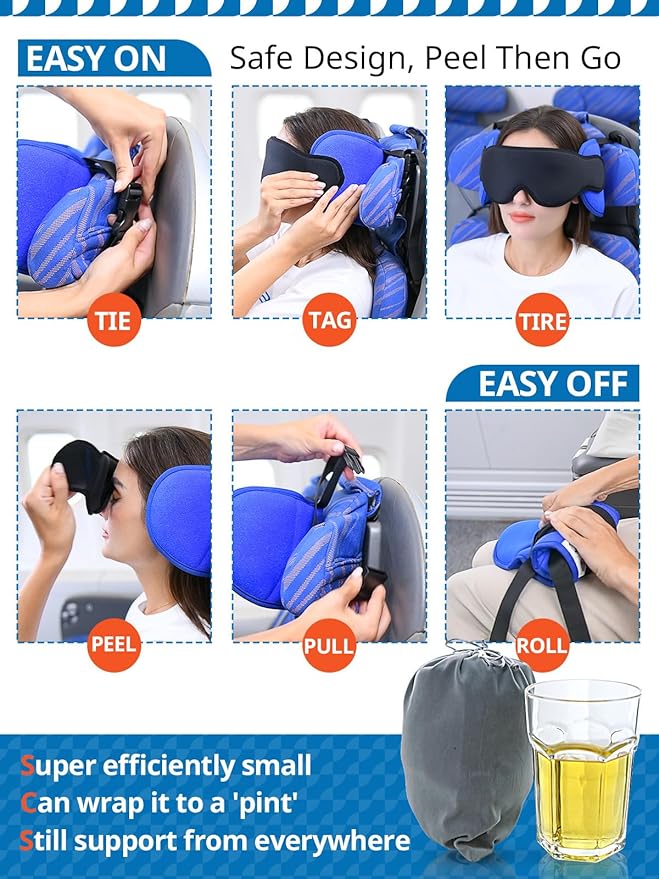 EASY ON Safe Design, Peel Then Go

TIE

TAG

TIRE

EASY OFF

PEEL

PULL

ROLL

Super efficiently small
Can wrap it to a 'pint'
Still support from everywhere