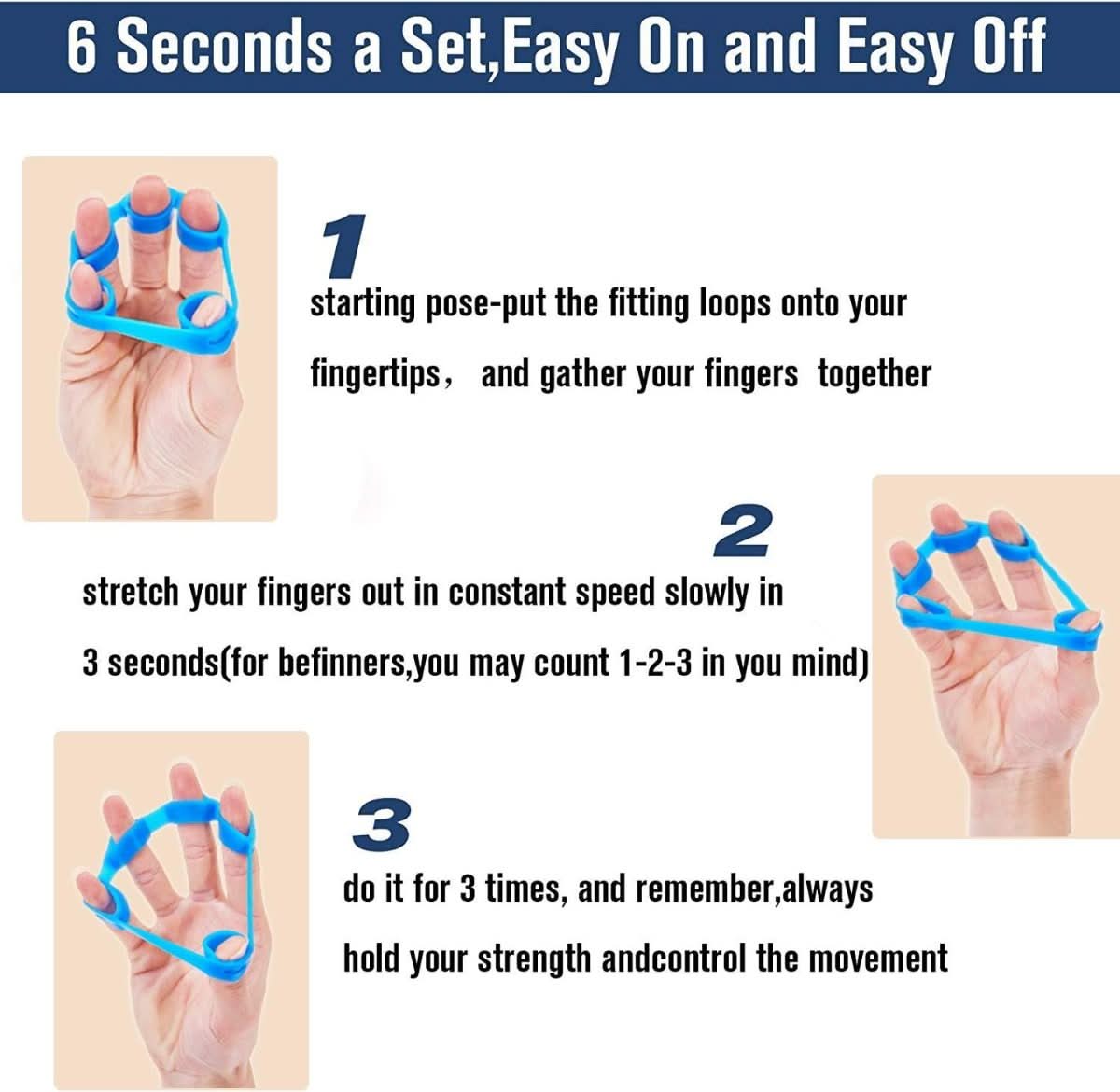 6 Seconds a Set,Easy On and Easy Off

1

starting pose-put the fitting loops onto your fingertips， and gather your fingers together

2

stretch your fingers out in constant speed slowly in 3 seconds(for befinners,you may count 1-2-3 in you mind)

3

do it for 3 times, and remember,always hold your strength andcontrol the movement