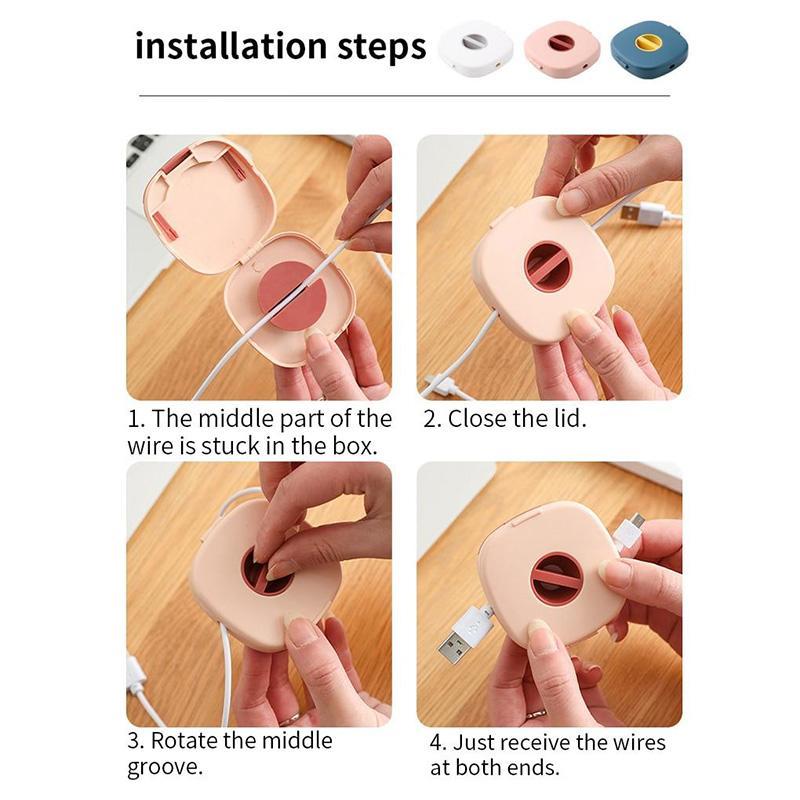 installation steps

1. The middle part of the wire is stuck in the box.

2. Close the lid.

3. Rotate the middle groove.

4. Just receive the wires at both ends.