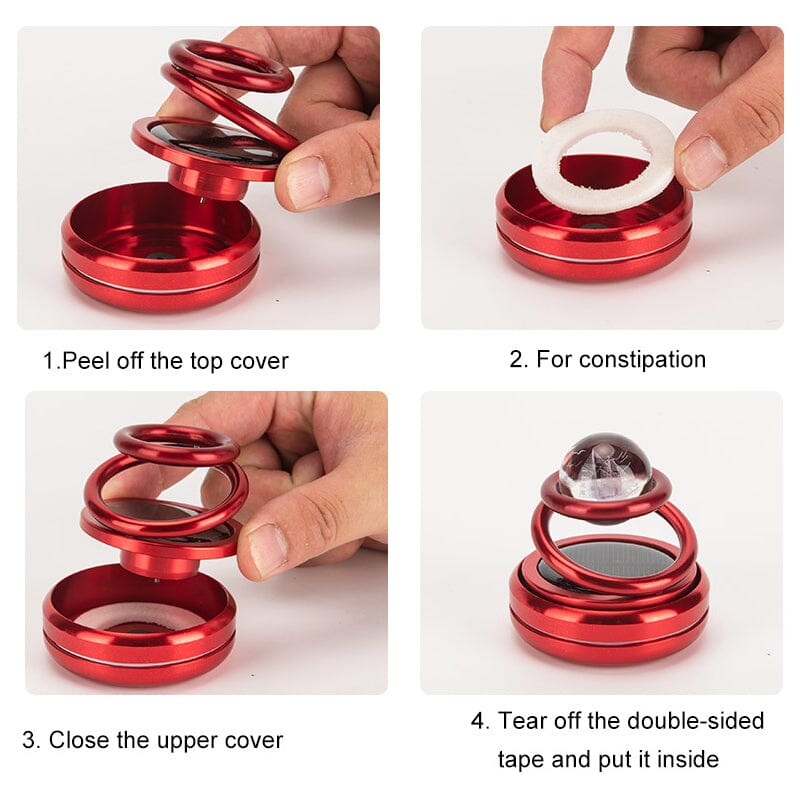 1.Peel off the top cover

2. For constipation

3. Close the upper cover

4. Tear off the double-sided tape and put it inside