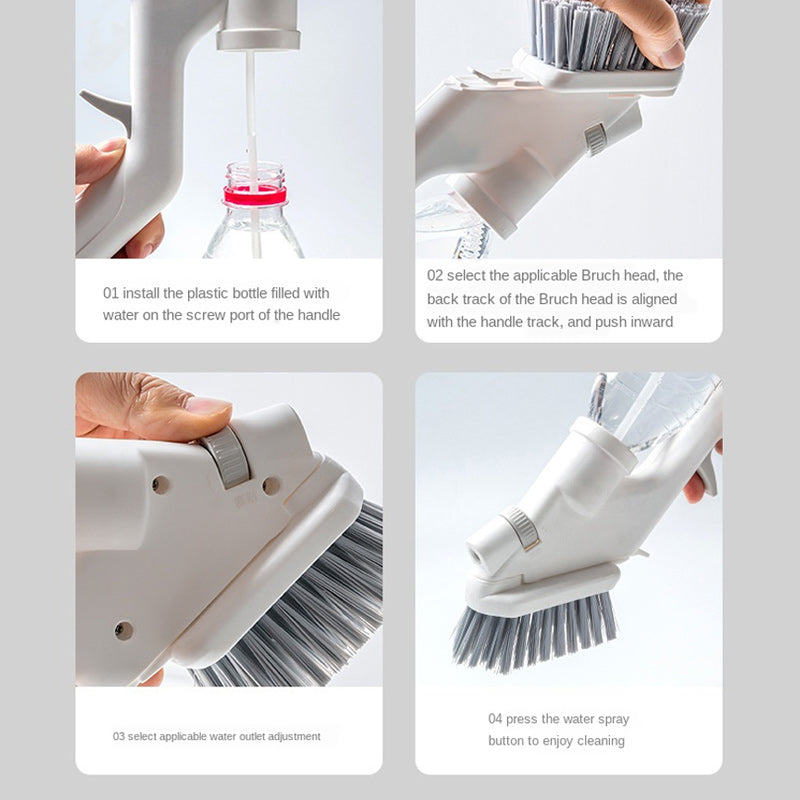 01 install the plastic bottle filled with water on the screw port of the handle

02 select the applicable Bruch head, the back track of the Bruch head is aligned with the handle track, and push inward

03 select applicable water outlet adjustment

04 press the water spray button to enjoy cleaning