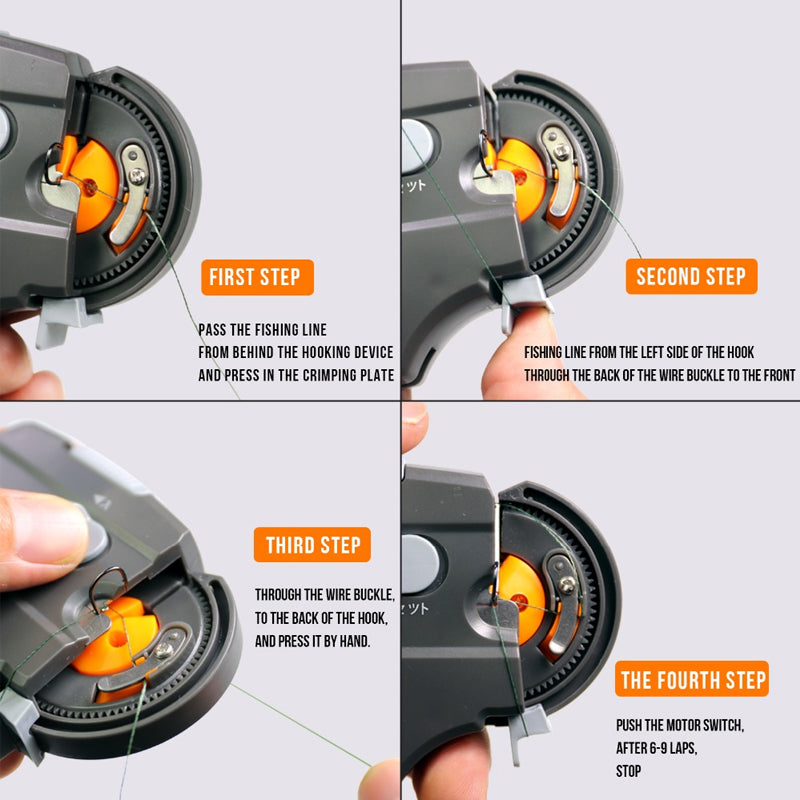 FIRST STEP

PASS THE FISHING LINE
FROM BEHIND THE HOOKING DEVICE
AND PRESS IN THE CRIMPING PLATE

ット

SECOND STEP

FISHING LINE FROM THE LEFT SIDE OF THE HOOK
THROUGH THE BACK OF THE WIRE BUCKLE TO THE FRONT

THIRD STEP

THROUGH THE WIRE BUCKLE,
TO THE BACK OF THE HOOK,
AND PRESS IT BY HAND.

ット

THE FOURTH STEP

PUSH THE MOTOR SWITCH,
AFTER 6-9 LAPS,
STOP