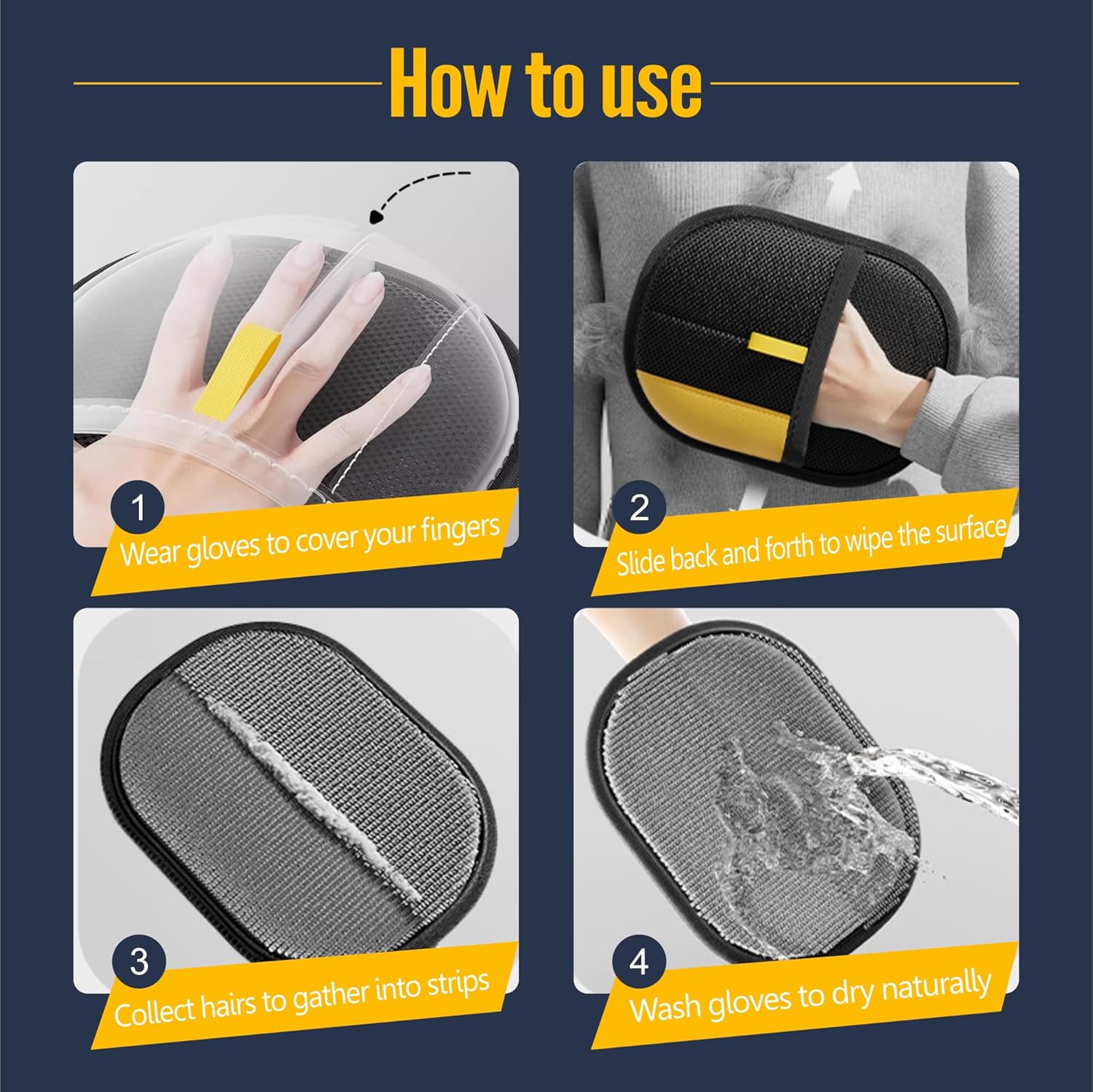 How to use

1
Wear gloves to cover your fingers

2
Slide back and forth to wipe the surface

3
Collect hairs to gather into strips

4
Wash gloves to dry naturally