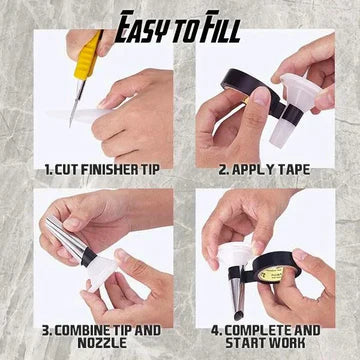 EASY TO FILL

1. CUT FINISHER TIP

2. APPLY TAPE

3. COMBINE TIP AND NOZZLE

4. COMPLETE AND START WORK