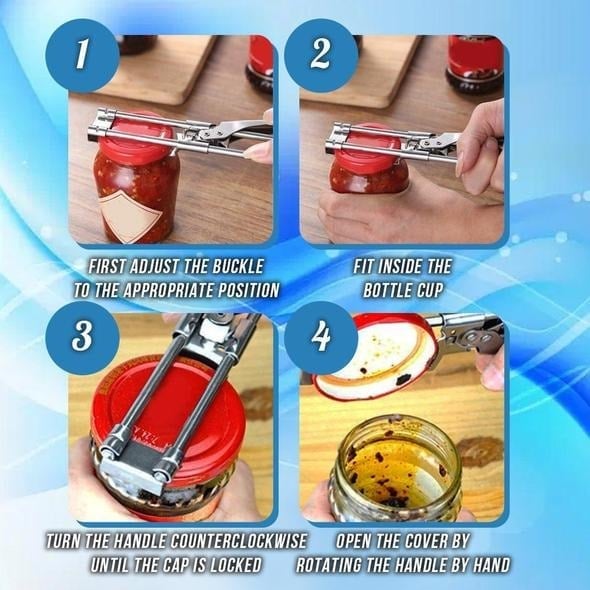 1

FIRST ADJUST THE BUCKLE TO THE APPROPRIATE POSITION

2

FIT INSIDE THE BOTTLE CUP

3

TURN THE HANDLE COUNTERCLOCKWISE UNTIL THE CAP IS LOCKED

4

OPEN THE COVER BY ROTATING THE HANDLE BY HAND