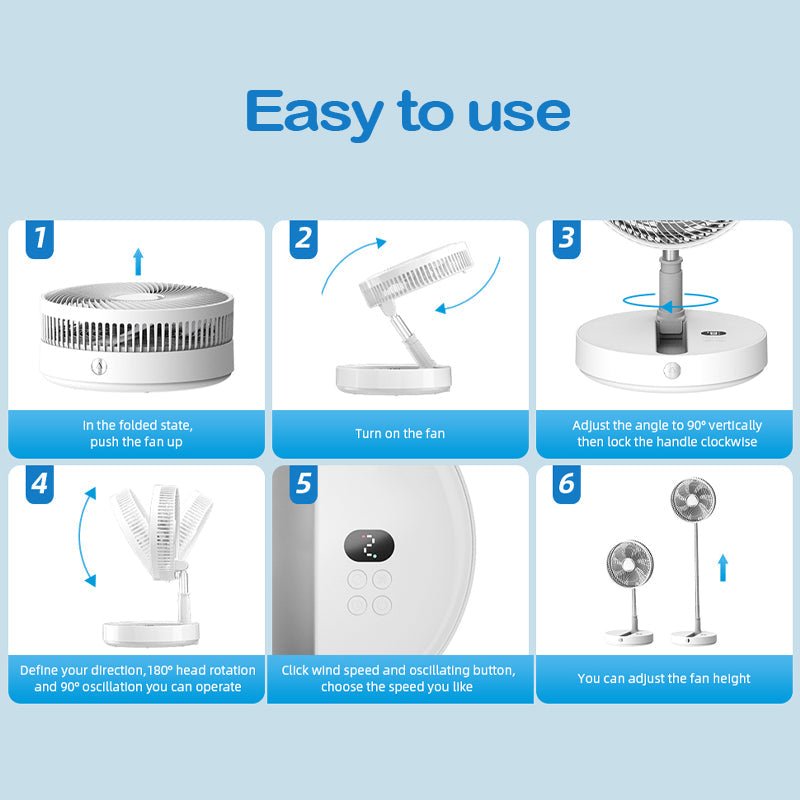 Easy to use

1
In the folded state, push the fan up

2
Turn on the fan

3
Adjust the angle to 90° vertically then lock the handle clockwise

4
Define your direction,180° head rotation and 90° oscillation you can operate

5
2
Click wind speed and oscillating button, choose the speed you like

6
You can adjust the fan height