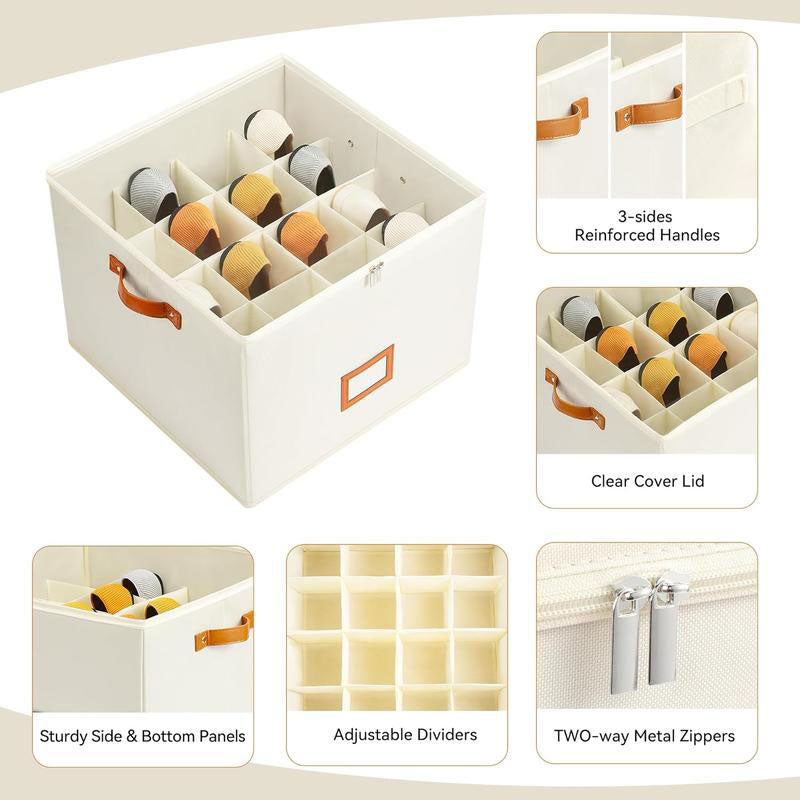 3-sides
Reinforced Handles

Clear Cover Lid

Sturdy Side & Bottom Panels

Adjustable Dividers

TWO-way Metal Zippers