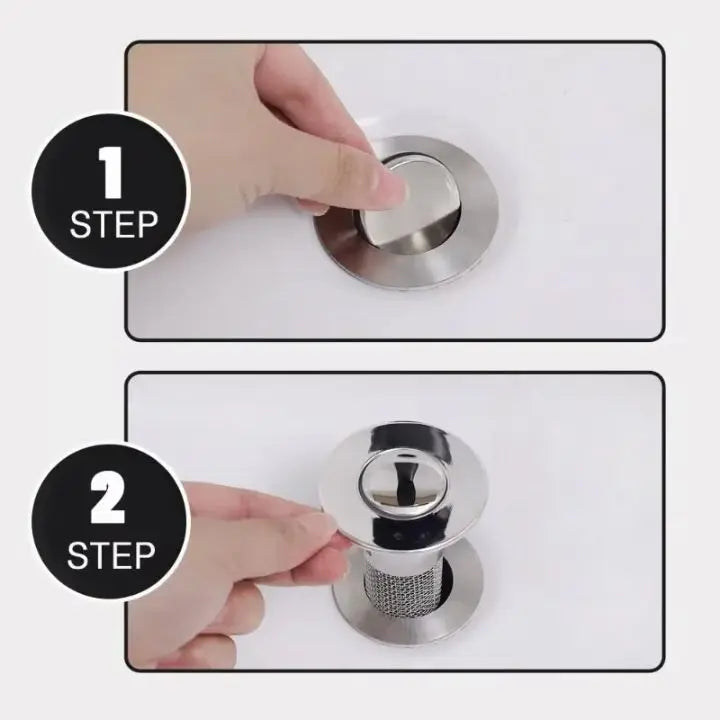 1
STEP

2
STEP