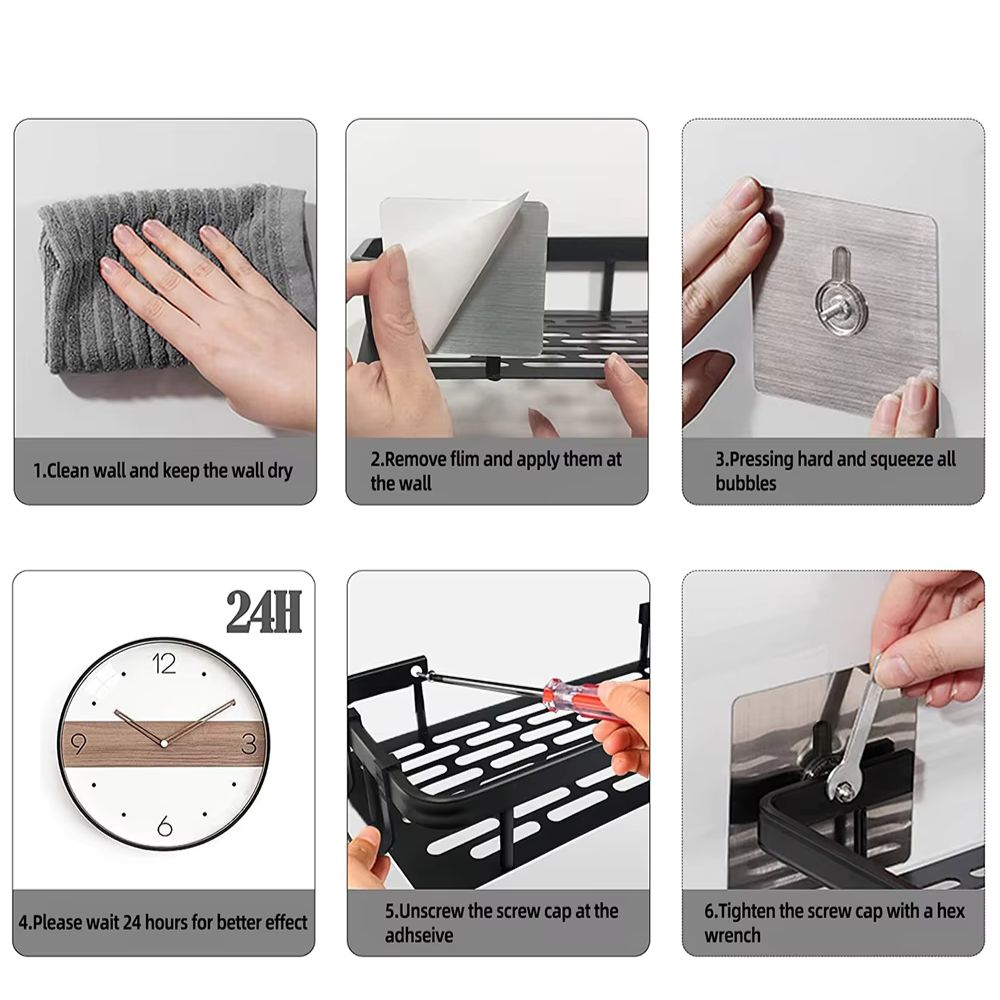 1.Clean wall and keep the wall dry

2.Remove flim and apply them at the wall

3.Pressing hard and squeeze all bubbles

24H

12
3
6

4.Please wait 24 hours for better effect

5.Unscrew the screw cap at the adhseive

6.Tighten the screw cap with a hex wrench