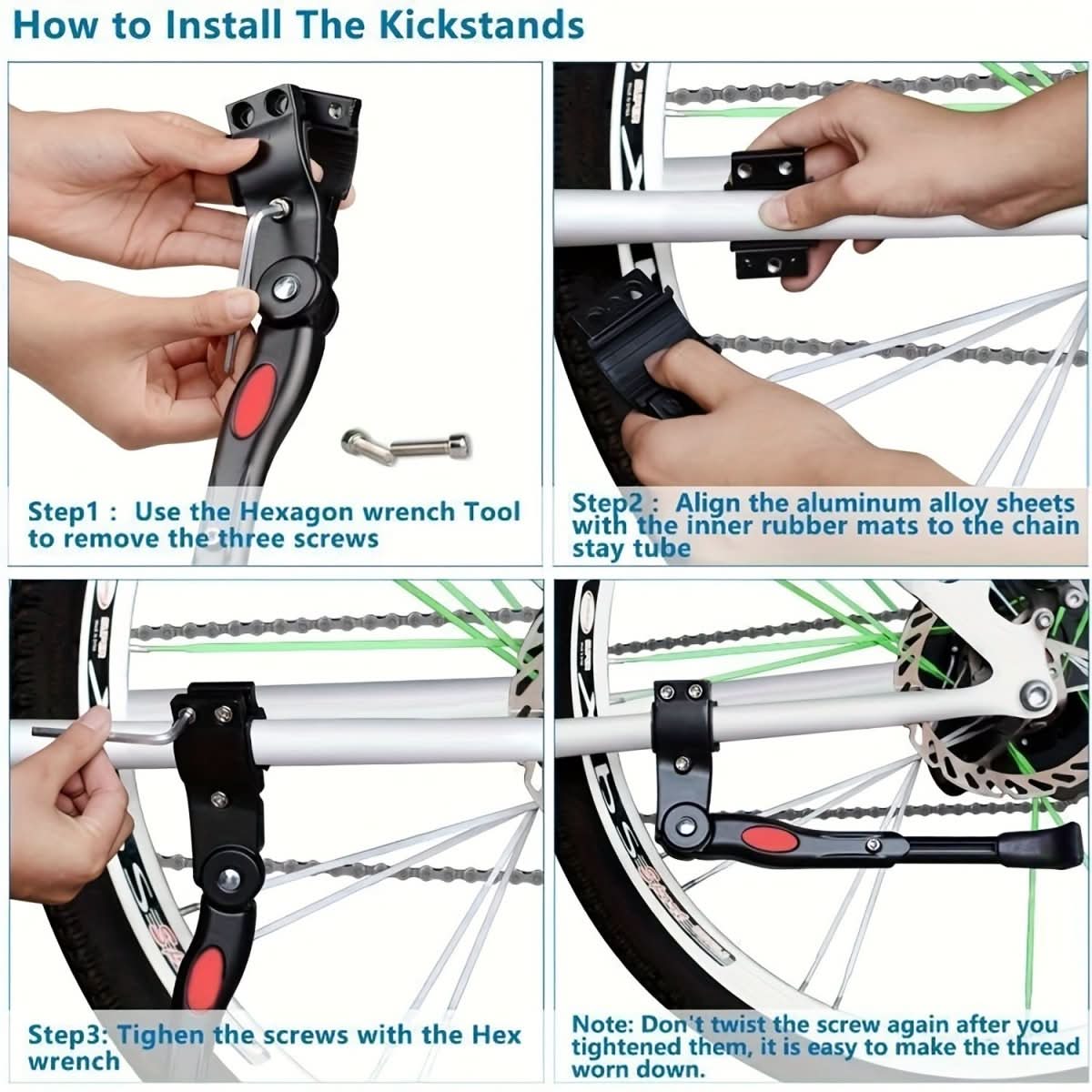 How to Install The Kickstands

Step1 : Use the Hexagon wrench Tool to remove the three screws

Step2 : Align the aluminum alloy sheets with the inner rubber mats to the chain stay tube

Step3: Tighen the screws with the Hex wrench

Note: Don't twist the screw again after you tightened them, it is easy to make the thread worn down.