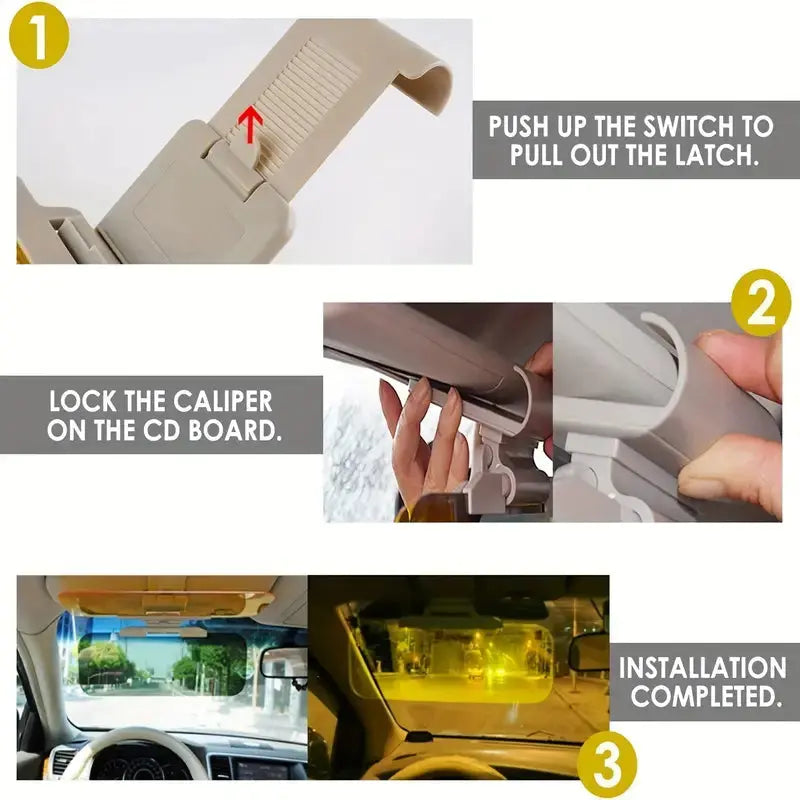 1

PUSH UP THE SWITCH TO PULL OUT THE LATCH.

2

LOCK THE CALIPER ON THE CD BOARD.

INSTALLATION COMPLETED.

3