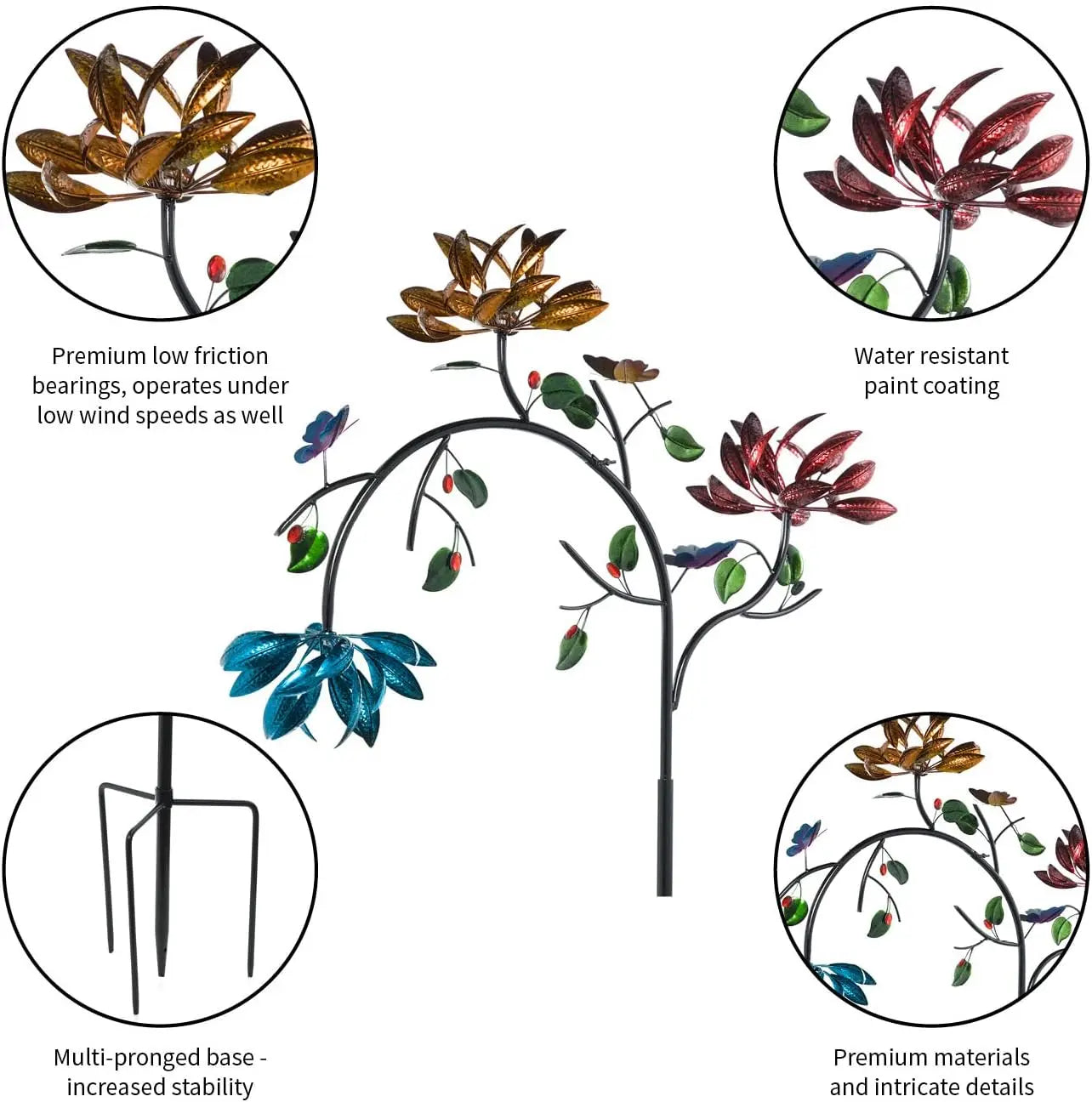 Premium low friction bearings, operates under low wind speeds as well

Water resistant paint coating

Multi-pronged base - increased stability

Premium materials and intricate details