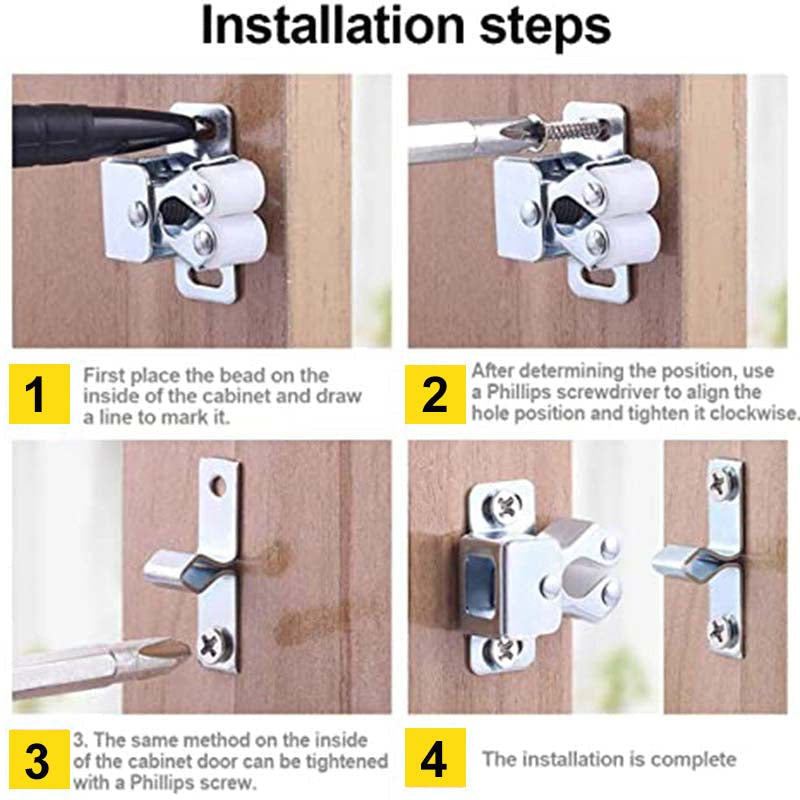 Installation steps

1 First place the bead on the inside of the cabinet and draw a line to mark it.

2 After determining the position, use a Phillips screwdriver to align the hole position and tighten it clockwise.

3 3. The same method on the inside of the cabinet door can be tightened with a Phillips screw.

4 The installation is complete