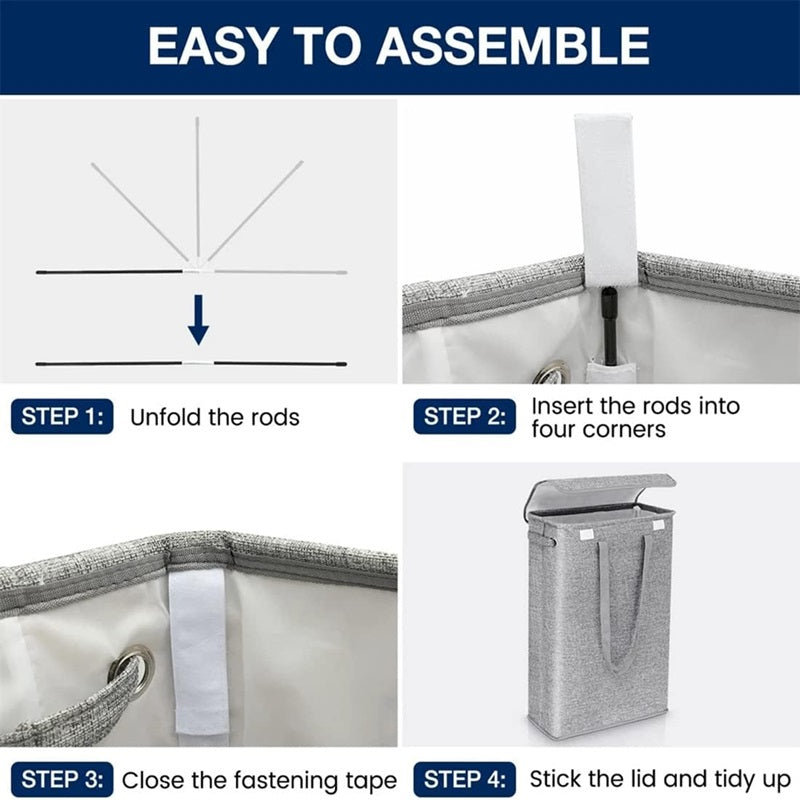 EASY TO ASSEMBLE

STEP 1: Unfold the rods

STEP 2: Insert the rods into four corners

STEP 3: Close the fastening tape

STEP 4: Stick the lid and tidy up