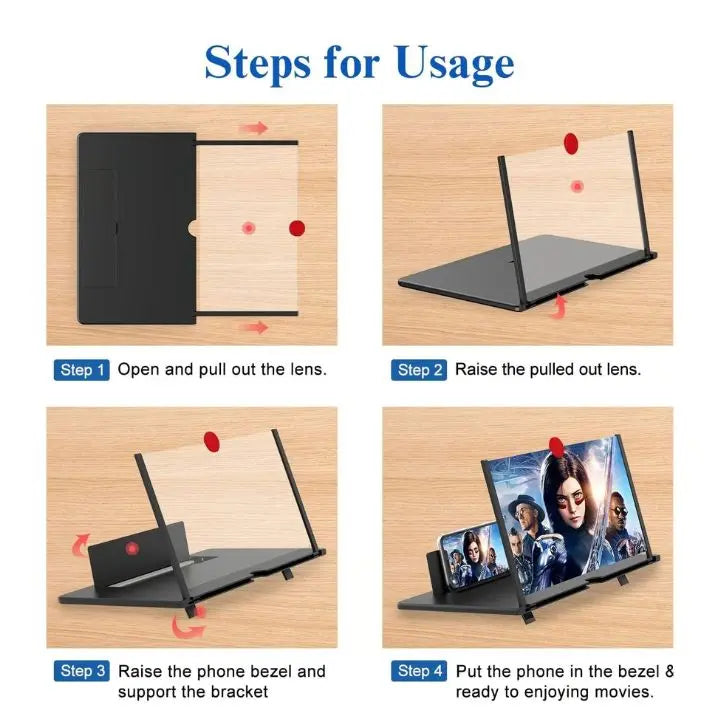 Steps for Usage

Step 1 Open and pull out the lens.

Step 2 Raise the pulled out lens.

Step 3 Raise the phone bezel and support the bracket

Step 4 Put the phone in the bezel & ready to enjoying movies.