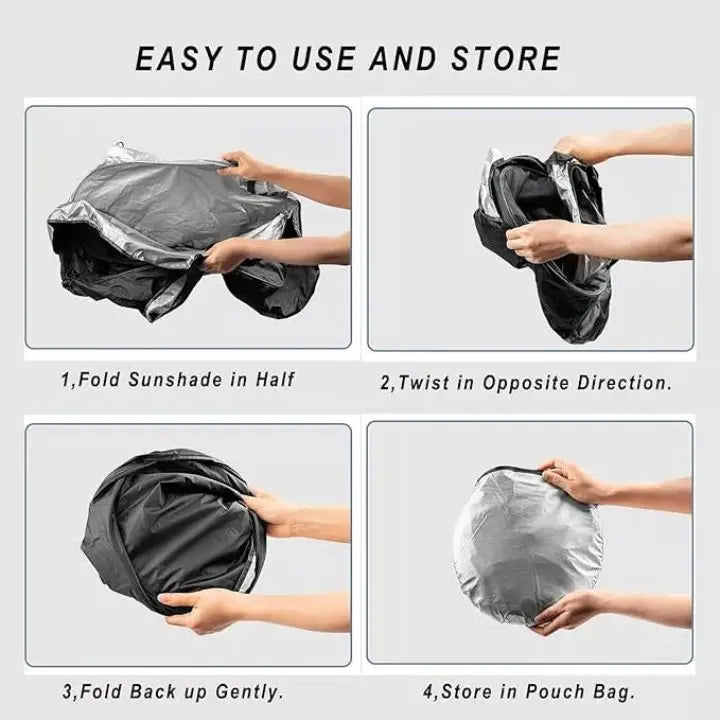 EASY TO USE AND STORE

1,Fold Sunshade in Half

2,Twist in Opposite Direction.

3,Fold Back up Gently.

4,Store in Pouch Bag.