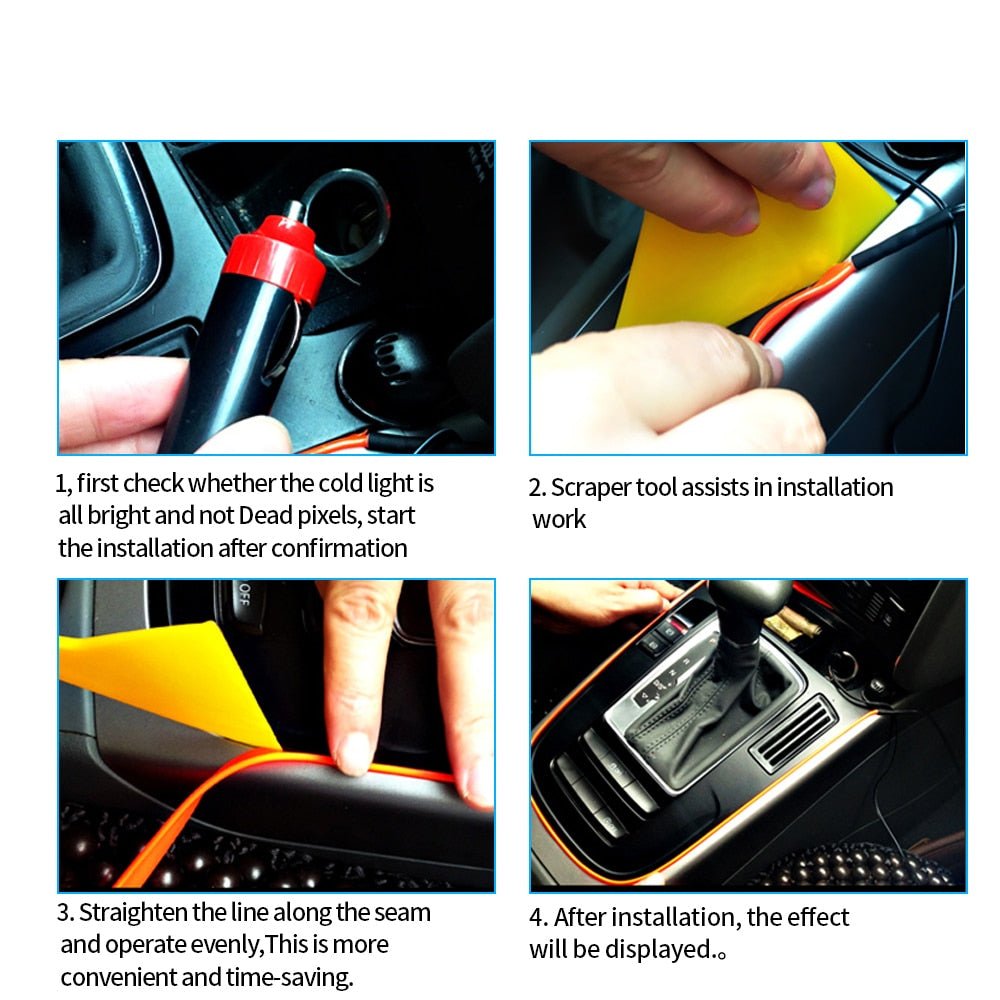 1, first check whether the cold light is all bright and not Dead pixels, start the installation after confirmation

2. Scraper tool assists in installation work

OFF

3. Straighten the line along the seam and operate evenly,This is more convenient and time-saving.

4. After installation, the effect will be displayed.。