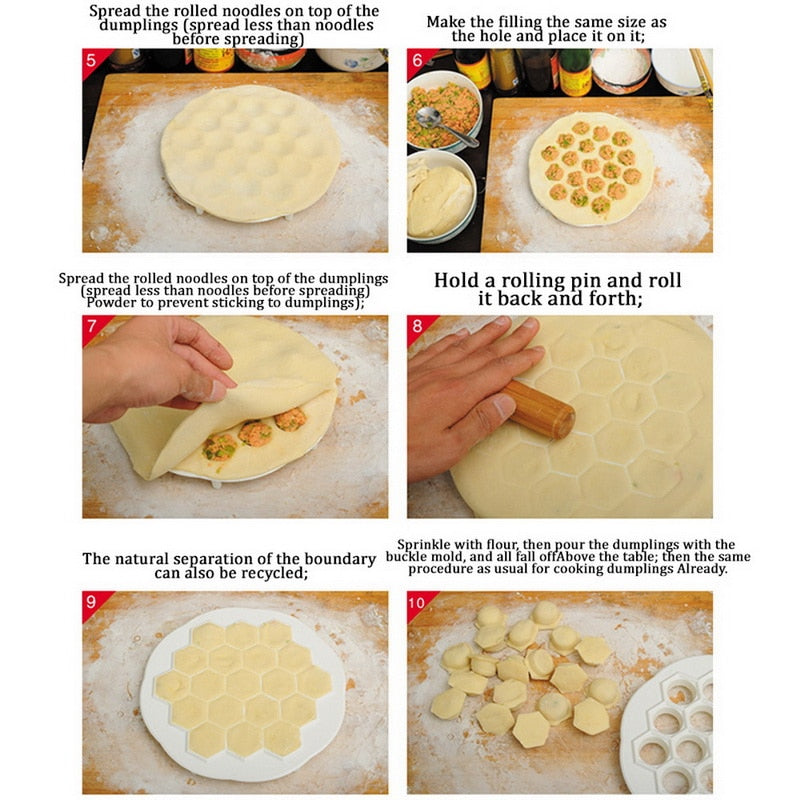 Spread the rolled noodles on top of the dumplings (spread less than noodles before spreading)

5

Make the filling the same size as the hole and place it on it;

6

Spread the rolled noodles on top of the dumplings (spread less than noodles before spreading) Powder to prevent sticking to dumplings);

7

Hold a rolling pin and roll it back and forth;

8

The natural separation of the boundary can also be recycled;

9

Sprinkle with flour, then pour the dumplings with the buckle mold, and all fall offAbove the table; then the same procedure as usual for cooking dumplings Already.

10