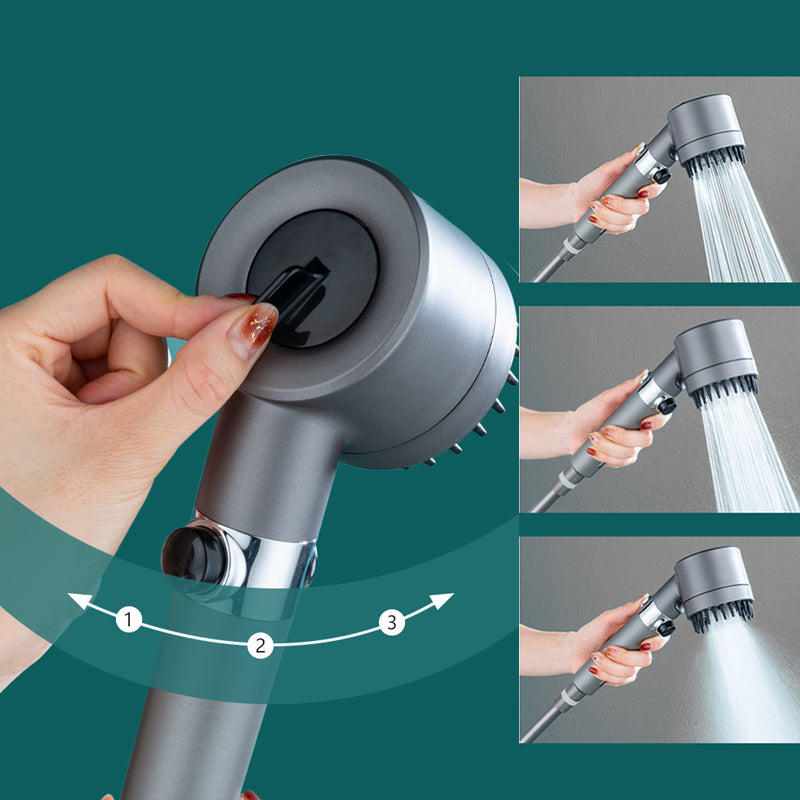 1
2
3